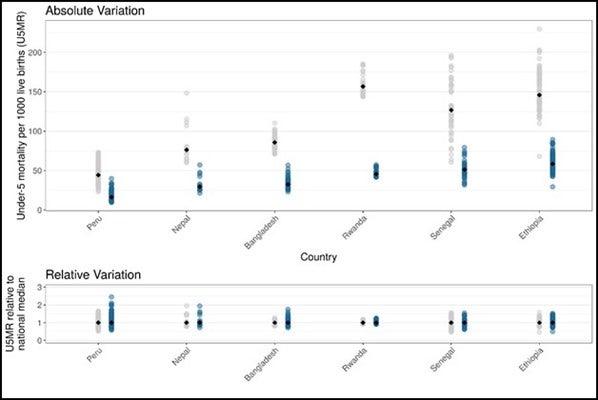 Absolute Variation

Under-5 mortality per 1000 live births (U5MR)

200
150
100
50
0

Peru
Nepal
Bangladesh
Rwanda
Senegal
Ethiopia

Country

Relative Variation

U5MR relative to national median

3
2
1
0

Peru
Nepal
Bangladesh
Rwanda
Senegal
Ethiopia