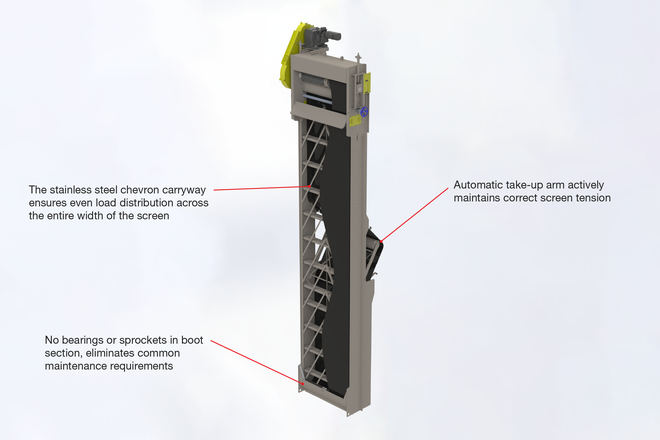 The stainless steel chevron carryway ensures even load distribution across the entire width of the screen

Automatic take-up arm actively maintains correct screen tension

No bearings or sprockets in boot section, eliminates common maintenance requirements