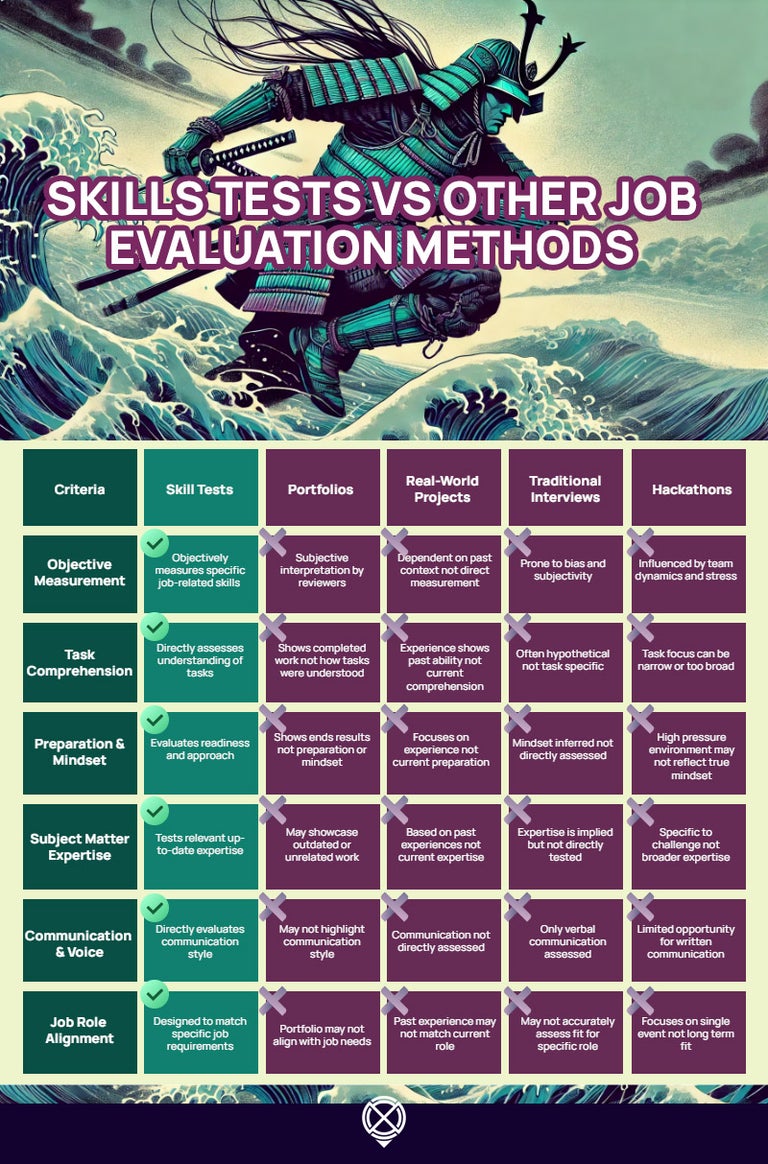 SKILLS TESTS VS OTHER JOB EVALUATION METHODS

| Criteria | Skill Tests | Portfolios | Real-World Projects | Traditional Interviews | Hackathons |
|---|---|---|---|---|---|
| Objective Measurement | Objectively measures specific job-related skills | Subjective interpretation by reviewers | Dependent on past context not direct measurement | Prone to bias and subjectivity | Influenced by team dynamics and stress |
| Task Comprehension | Directly assesses understanding of tasks | Shows completed work not how tasks were understood | Experience shows past ability not current comprehension | Often hypothetical not task specific | Task focus can be narrow or too broad |
| Preparation & Mindset | Evaluates readiness and approach | Shows ends results not preparation or mindset | Focuses on experience not current preparation | Mindset inferred not directly assessed | High pressure environment may not reflect true mindset |
| Subject Matter Expertise | Tests relevant up-to-date expertise | May showcase outdated or unrelated work | Based on past experiences not current expertise | Expertise is implied but not directly tested | Specific to challenge not broader expertise |
| Communication & Voice | Directly evaluates communication style | May not highlight communication style | Communication not directly assessed | Only verbal communication assessed | Limited opportunity for written communication |
| Job Role Alignment | Designed to match specific job requirements | Portfolio may not align with job needs | Past experience may not match current role | May not accurately assess fit for specific role | Focuses on single event not long term fit |