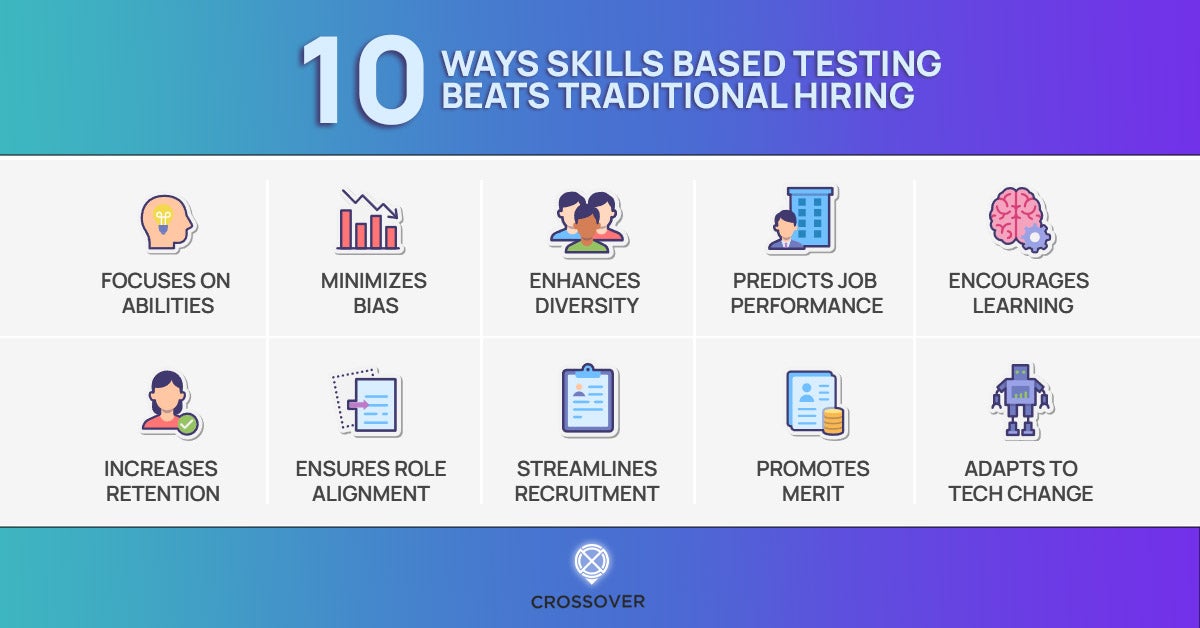 10 WAYS SKILLS BASED TESTING BEATS TRADITIONAL HIRING

FOCUSES ON ABILITIES

MINIMIZES BIAS

ENHANCES DIVERSITY

PREDICTS JOB PERFORMANCE

ENCOURAGES LEARNING

INCREASES RETENTION

ENSURES ROLE ALIGNMENT

STREAMLINES RECRUITMENT

PROMOTES MERIT

ADAPTS TO TECH CHANGE

CROSSOVER