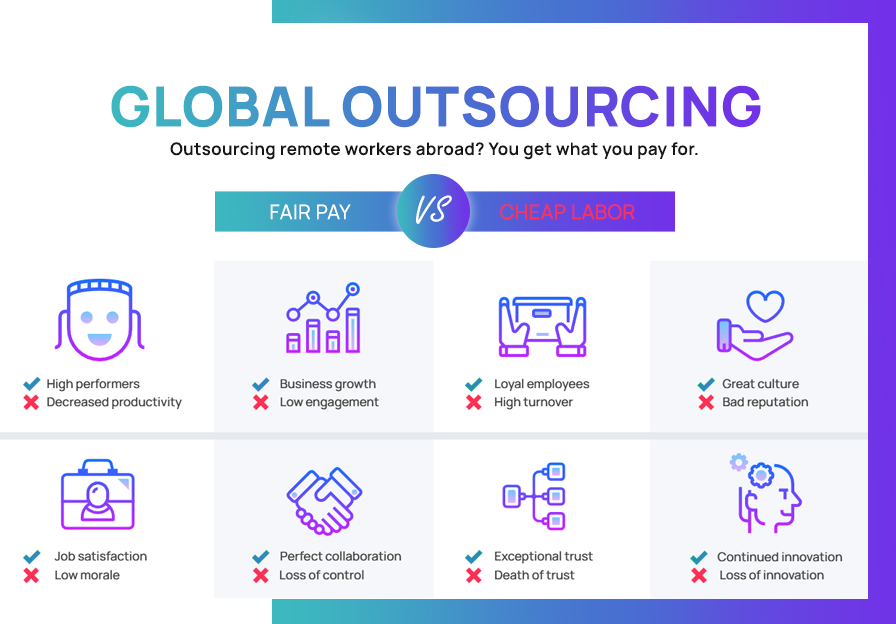 GLOBAL OUTSOURCING
Outsourcing remote workers abroad? You get what you pay for.

FAIR PAY VS CHEAP LABOR

High performers
Decreased productivity

Business growth
Low engagement

Loyal employees
High turnover

Great culture
Bad reputation

Job satisfaction
Low morale

Perfect collaboration
Loss of control

Exceptional trust
Death of trust

Continued innovation
Loss of innovation