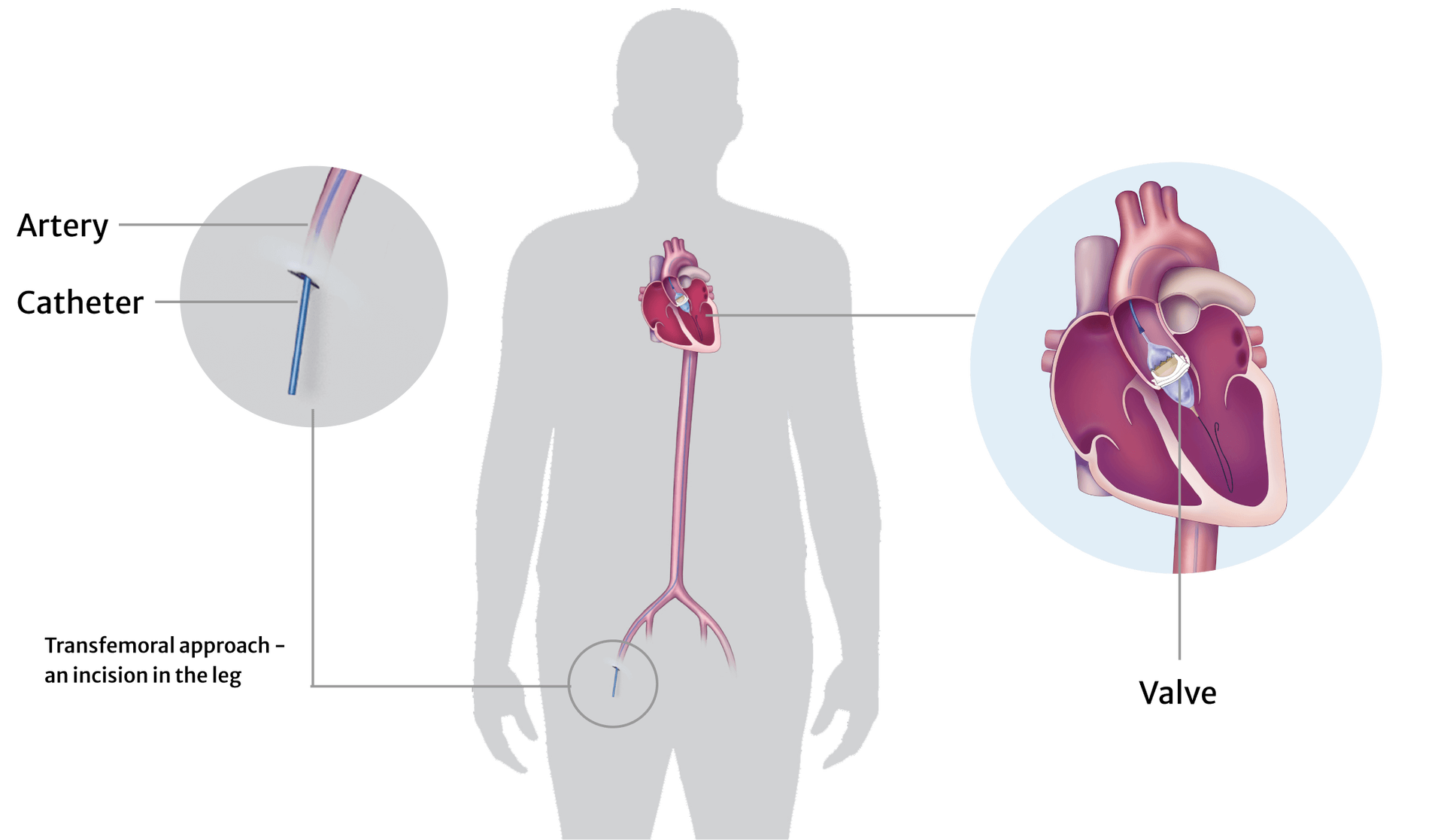 Artery

Catheter

Transfemoral approach – an incision in the leg

Valve