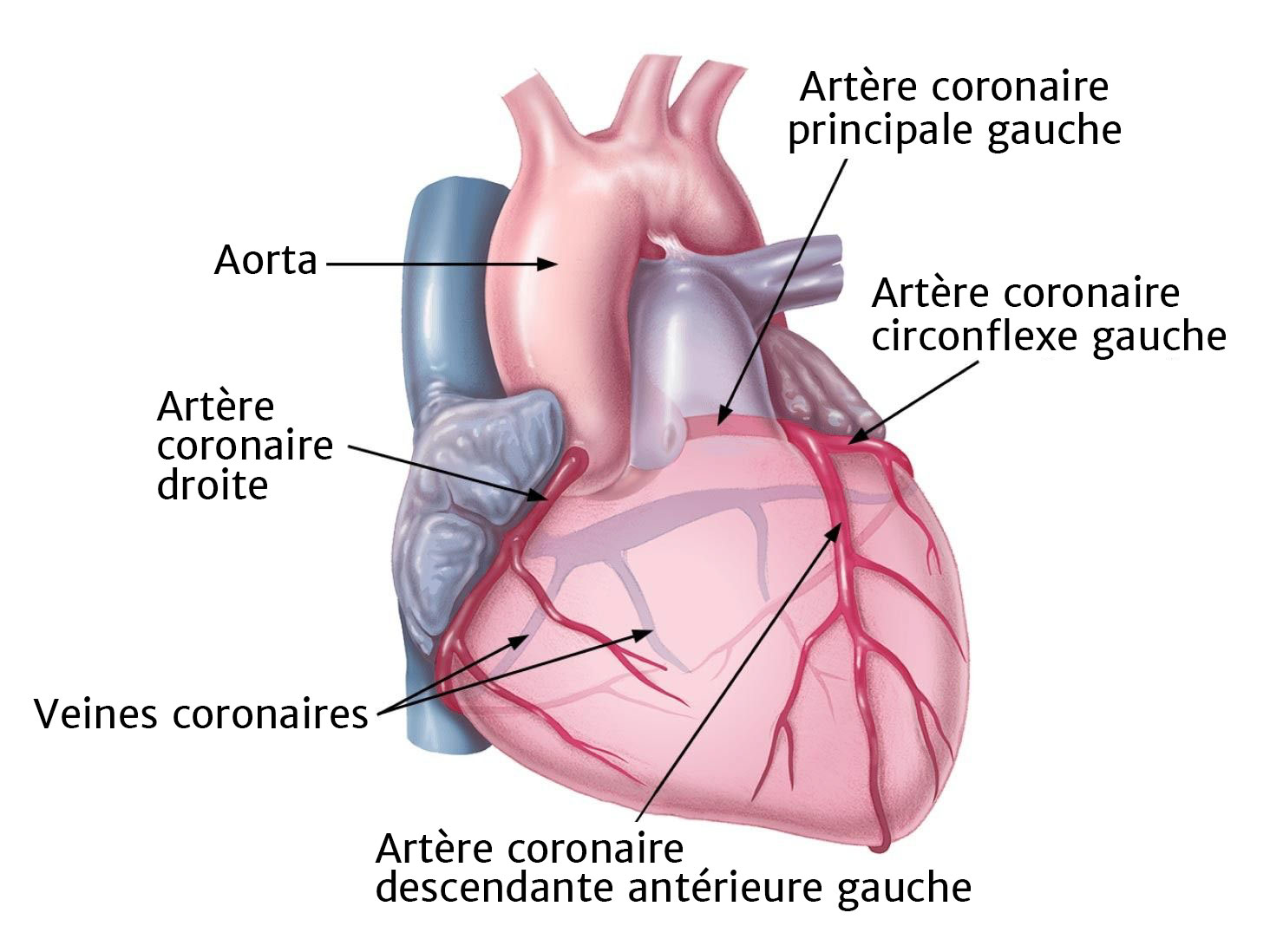 Artère coronaire principale gauche

Aorta

Artère coronaire circonflexe gauche

Artère coronaire droite

Veines coronaires

Artère coronaire descendante antérieure gauche