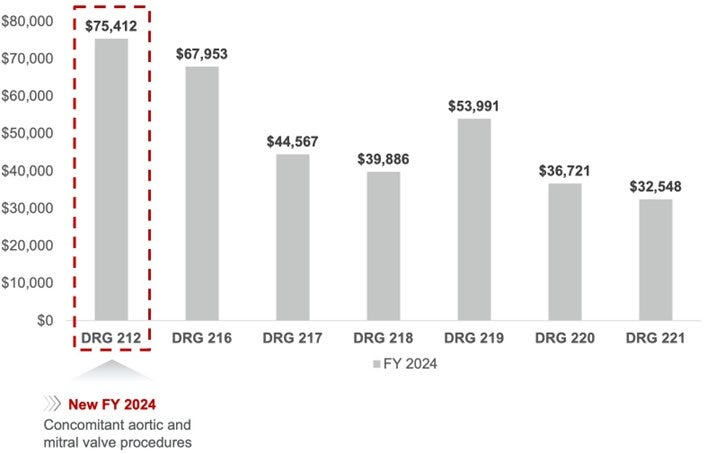 $80,000
$70,000
$60,000
$50,000
$40,000
$30,000
$20,000
$10,000
$0

$75,412
$67,953
$44,567
$39,886
$53,991
$36,721
$32,548

DRG 212
DRG 216
DRG 217
DRG 218
DRG 219
DRG 220
DRG 221

FY 2024

New FY 2024
Concomitant aortic and mitral valve procedures