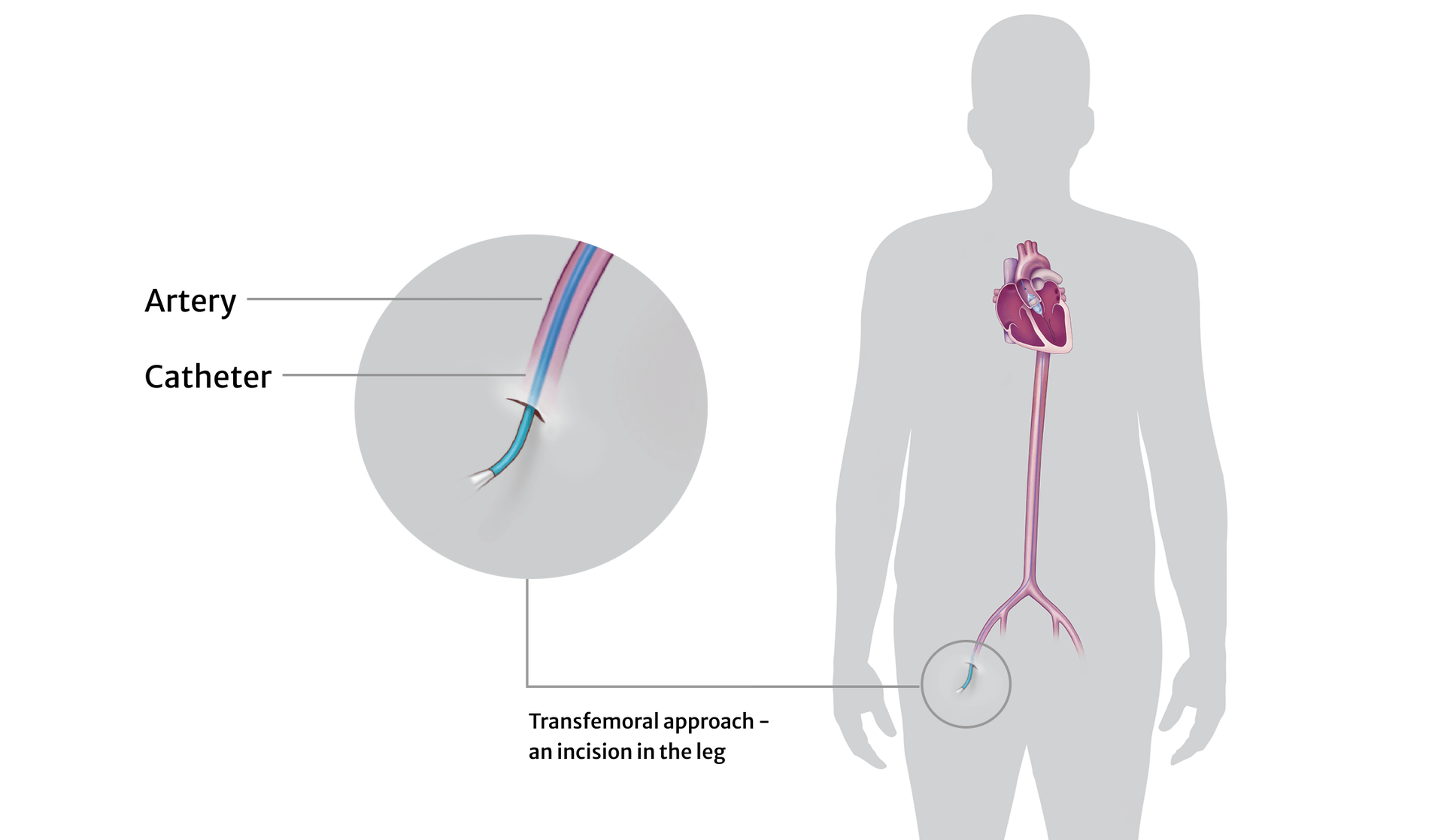 Artery

Catheter

Transfemoral approach – an incision in the leg