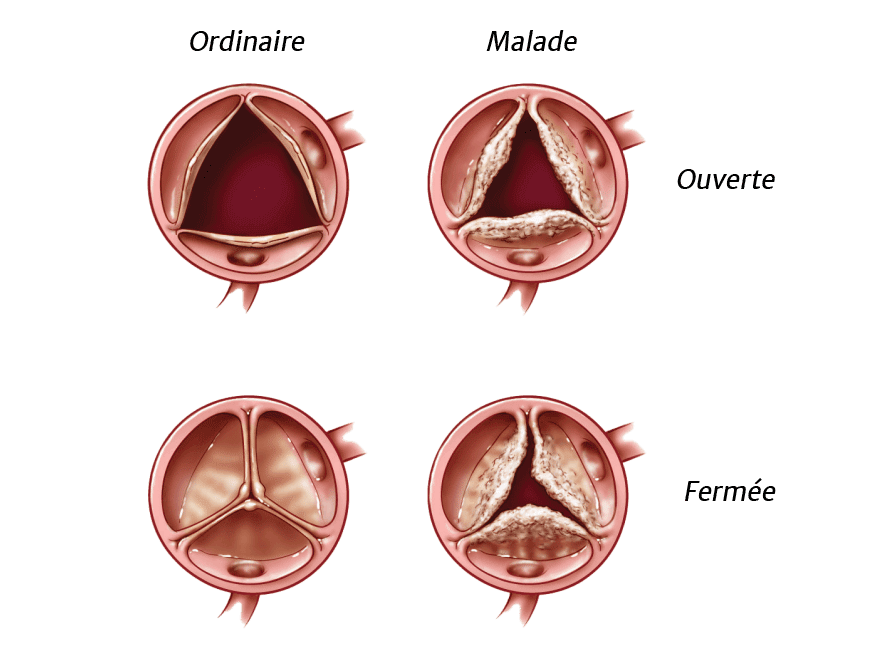 Ordinaire

Malade

Ouverte

Fermée