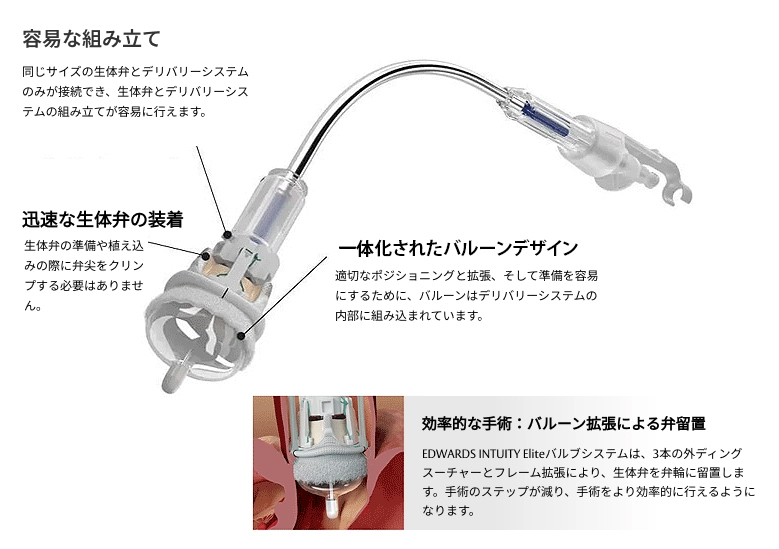 容易な組み立て

同じサイズの生体弁とデリバリーシステムのみが接続でき、生体弁とデリバリーシステムの組み立てが容易に行えます。

迅速な生体弁の装着

生体弁の準備や植え込みの際に弁尖をクリンプする必要はありません。

一体化されたバルーンデザイン

適切なポジショニングと拡張、そして準備を容易にするために、バルーンはデリバリーシステムの内部に組み込まれています。

効率的な手術：バルーン拡張による弁留置

EDWARDS INTUITY Eliteバルブシステムは、3本の外ディングスーチャーとフレーム拡張により、生体弁を弁輪に留置します。手術のステップが減り、手術をより効率的に行えるようになります。