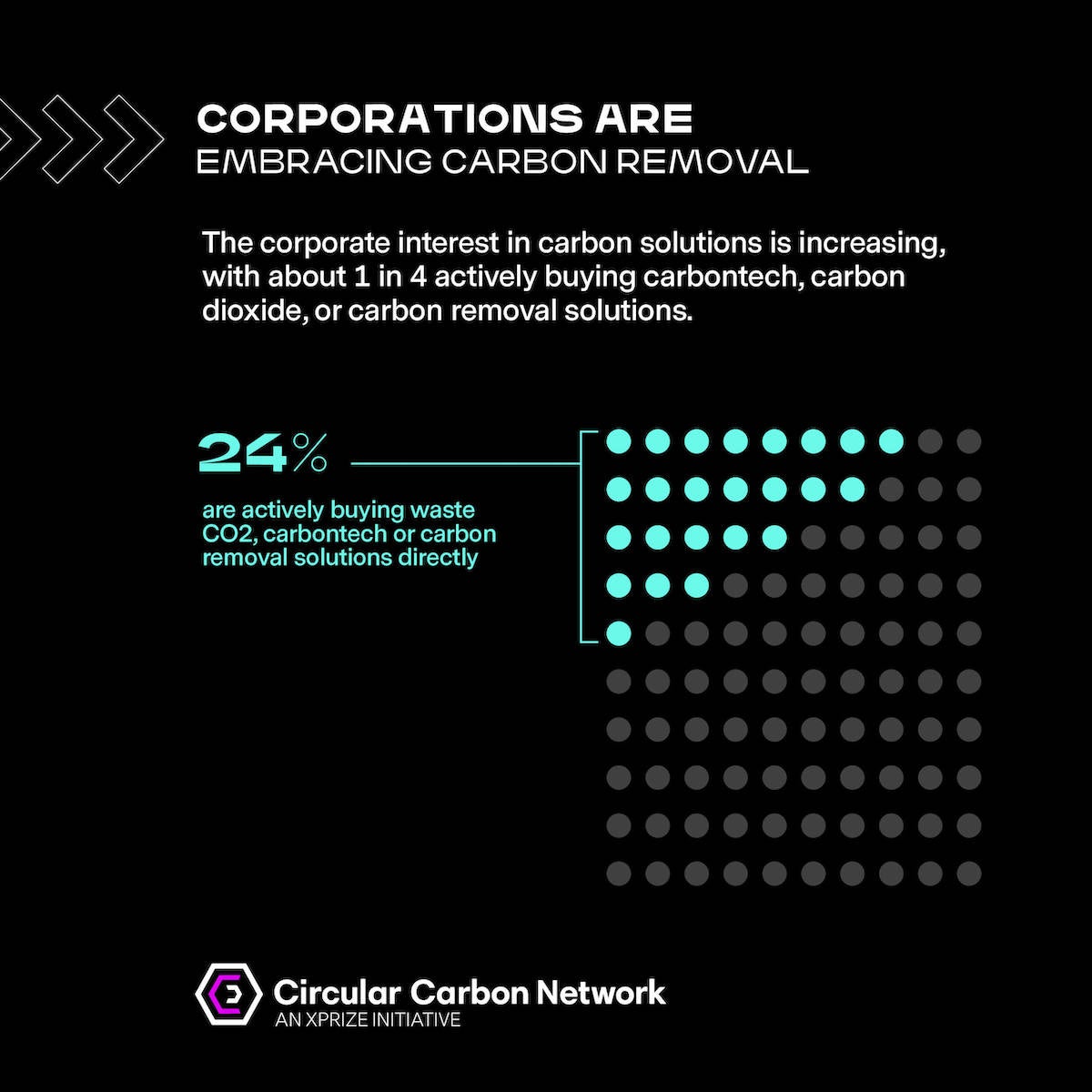 CORPORATIONS ARE
EMBRACING CARBON REMOVAL

The corporate interest in carbon solutions is increasing, with about 1 in 4 actively buying carbontech, carbon dioxide, or carbon removal solutions.

24%

are actively buying waste CO2, carbontech or carbon removal solutions directly

Circular Carbon Network
AN XPRIZE INITIATIVE