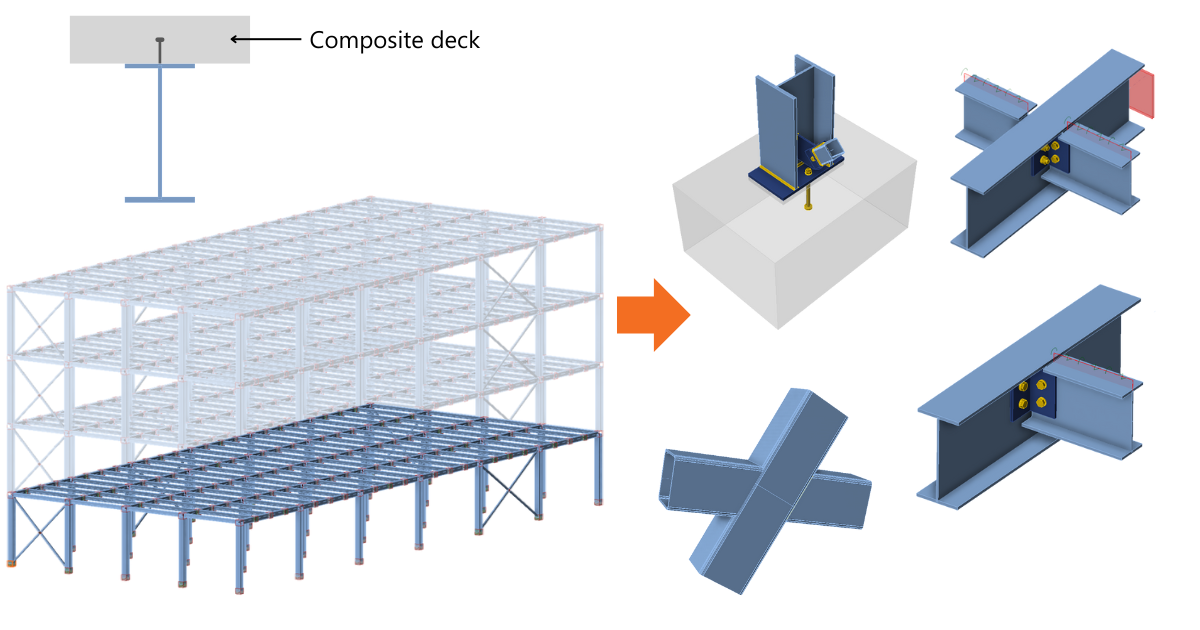 Composite deck