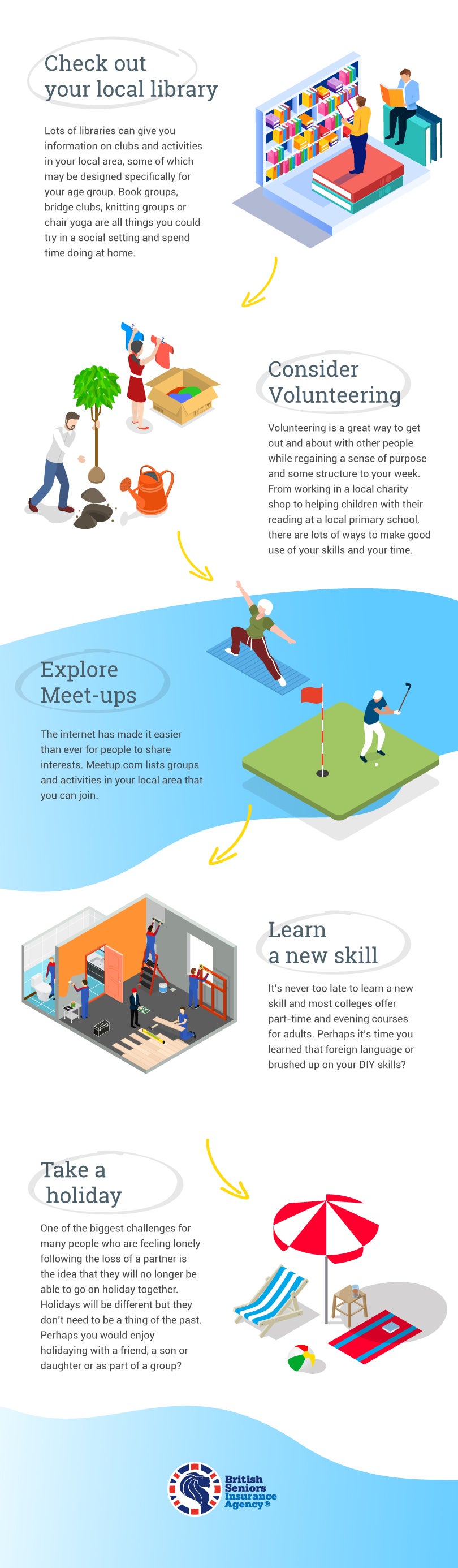 Check out your local library

Lots of libraries can give you information on clubs and activities in your local area, some of which may be designed specifically for your age group. Book groups, bridge clubs, knitting groups or chair yoga are all things you could try in a social setting and spend time doing at home.

Consider Volunteering

Volunteering is a great way to get out and about with other people while regaining a sense of purpose and some structure to your week. From working in a local charity shop to helping children with their reading at a local primary school, there are lots of ways to make good use of your skills and your time.

Explore Meet-ups

The internet has made it easier than ever for people to share interests. Meetup.com lists groups and activities in your local area that you can join.

Learn a new skill

It's never too late to learn a new skill and most colleges offer part-time and evening courses for adults. Perhaps it's time you learned that foreign language or brushed up on your DIY skills?

Take a holiday

One of the biggest challenges for many people who are feeling lonely following the loss of a partner is the idea that they will no longer be able to go on holiday together. Holidays will be different but they don't need to be a thing of the past. Perhaps you would enjoy holidaying with a friend, a son or daughter or as part of a group?

British Seniors Insurance Agency®