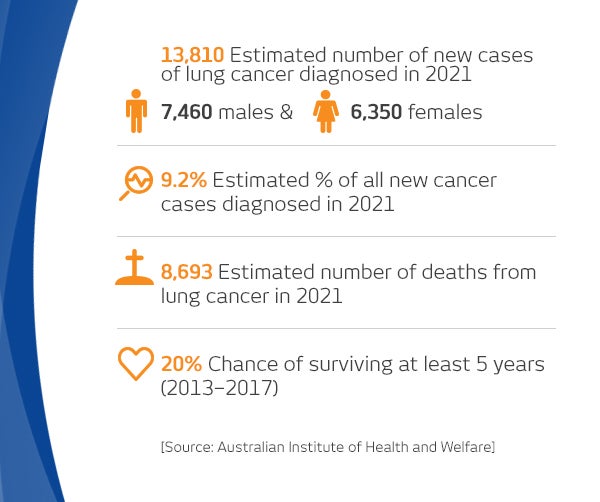 13,810 Estimated number of new cases of lung cancer diagnosed in 2021

7,460 males & 6,350 females

9.2% Estimated % of all new cancer cases diagnosed in 2021

8,693 Estimated number of deaths from lung cancer in 2021

20% Chance of surviving at least 5 years (2013–2017)

[Source: Australian Institute of Health and Welfare]