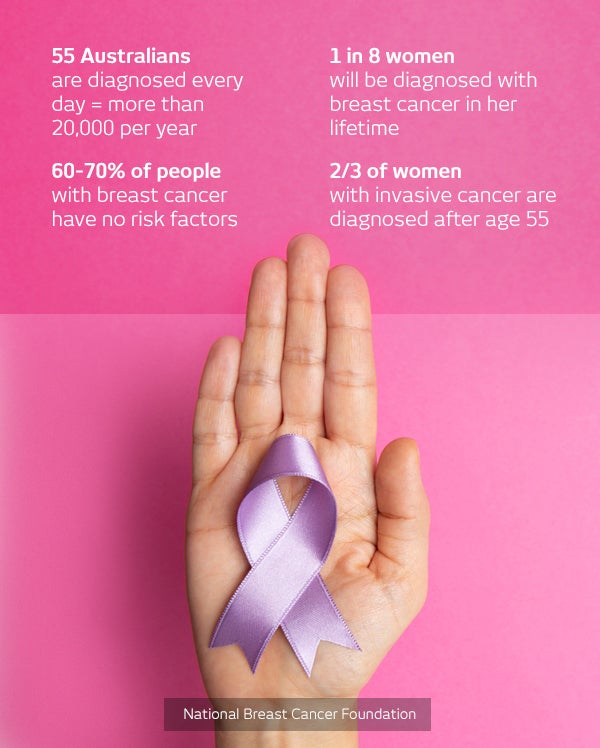 55 Australians
are diagnosed every day = more than 20,000 per year

60-70% of people
with breast cancer have no risk factors

1 in 8 women
will be diagnosed with breast cancer in her lifetime

2/3 of women
with invasive cancer are diagnosed after age 55

National Breast Cancer Foundation