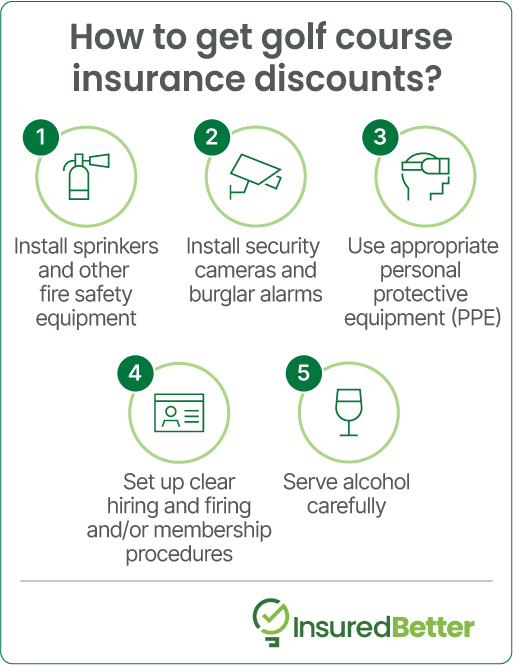 How to get golf course insurance discounts?

1
Install sprinkers and other fire safety equipment

2
Install security cameras and burglar alarms

3
Use appropriate personal protective equipment (PPE)

4
Set up clear hiring and firing and/or membership procedures

5
Serve alcohol carefully

InsuredBetter