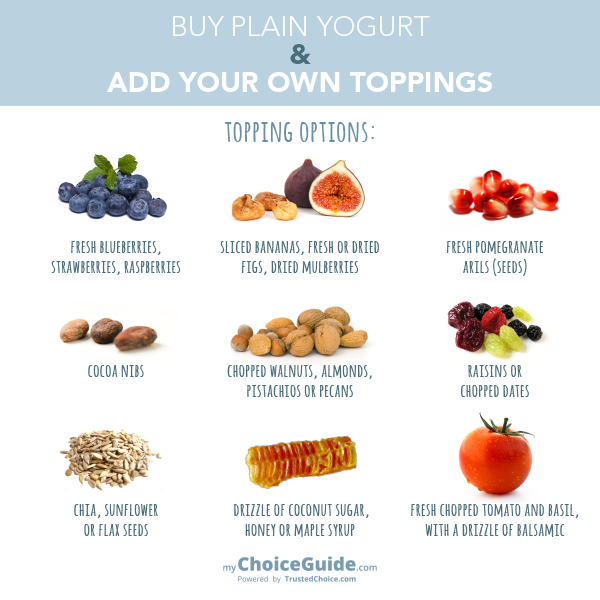 BUY PLAIN YOGURT
&
ADD YOUR OWN TOPPINGS

TOPPING OPTIONS:

FRESH BLUEBERRIES, STRAWBERRIES, RASPBERRIES

SLICED BANANAS, FRESH OR DRIED FIGS, DRIED MULBERRIES

FRESH POMEGRANATE ARILS (SEEDS)

COCOA NIBS

CHOPPED WALNUTS, ALMONDS, PISTACHIOS OR PECANS

RAISINS OR CHOPPED DATES

CHIA, SUNFLOWER OR FLAX SEEDS

DRIZZLE OF COCONUT SUGAR, HONEY OR MAPLE SYRUP

FRESH CHOPPED TOMATO AND BASIL, WITH A DRIZZLE OF BALSAMIC

myChoiceGuide.com
Powered by TrustedChoice.com