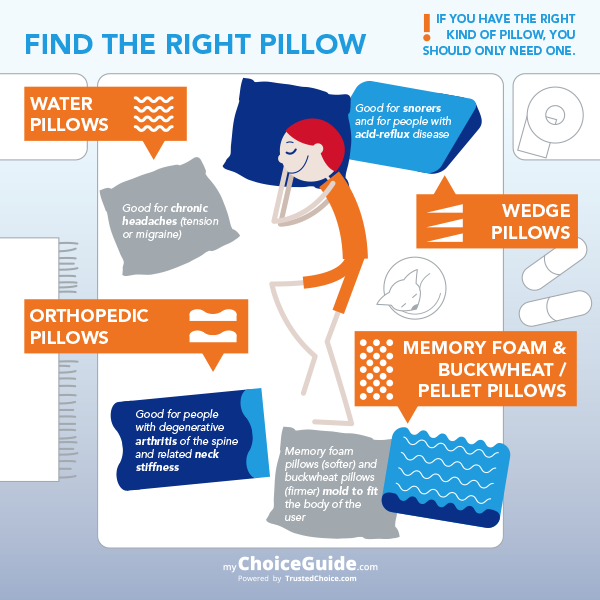 FIND THE RIGHT PILLOW

! IF YOU HAVE THE RIGHT KIND OF PILLOW, YOU SHOULD ONLY NEED ONE.

WATER PILLOWS

Good for chronic headaches (tension or migraine)

Good for snorers and for people with acid-reflux disease

WEDGE PILLOWS

ORTHOPEDIC PILLOWS

Good for people with degenerative arthritis of the spine and related neck stiffness

MEMORY FOAM & BUCKWHEAT / PELLET PILLOWS

Memory foam pillows (softer) and buckwheat pillows (firmer) mold to fit the body of the user

myChoiceGuide.com
Powered by TrustedChoice.com