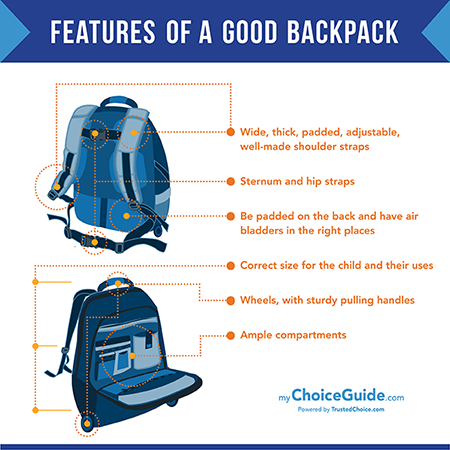 FEATURES OF A GOOD BACKPACK

Wide, thick, padded, adjustable, well-made shoulder straps

Sternum and hip straps

Be padded on the back and have air bladders in the right places

Correct size for the child and their uses

Wheels, with sturdy pulling handles

Ample compartments

myChoiceGuide.com
Powered by TrustedChoice.com