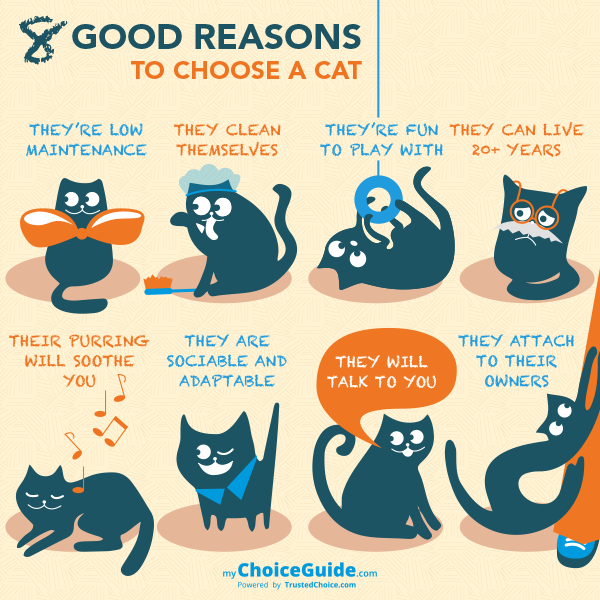 8 GOOD REASONS
TO CHOOSE A CAT

THEY'RE LOW MAINTENANCE

THEY CLEAN THEMSELVES

THEY'RE FUN TO PLAY WITH

THEY CAN LIVE 20+ YEARS

THEIR PURRING WILL SOOTHE YOU

THEY ARE SOCIABLE AND ADAPTABLE

THEY WILL TALK TO YOU

THEY ATTACH TO THEIR OWNERS

myChoiceGuide.com
Powered by TrustedChoice.com