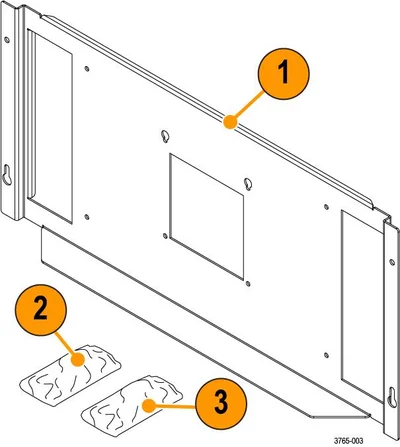 1
2
3
3765-003