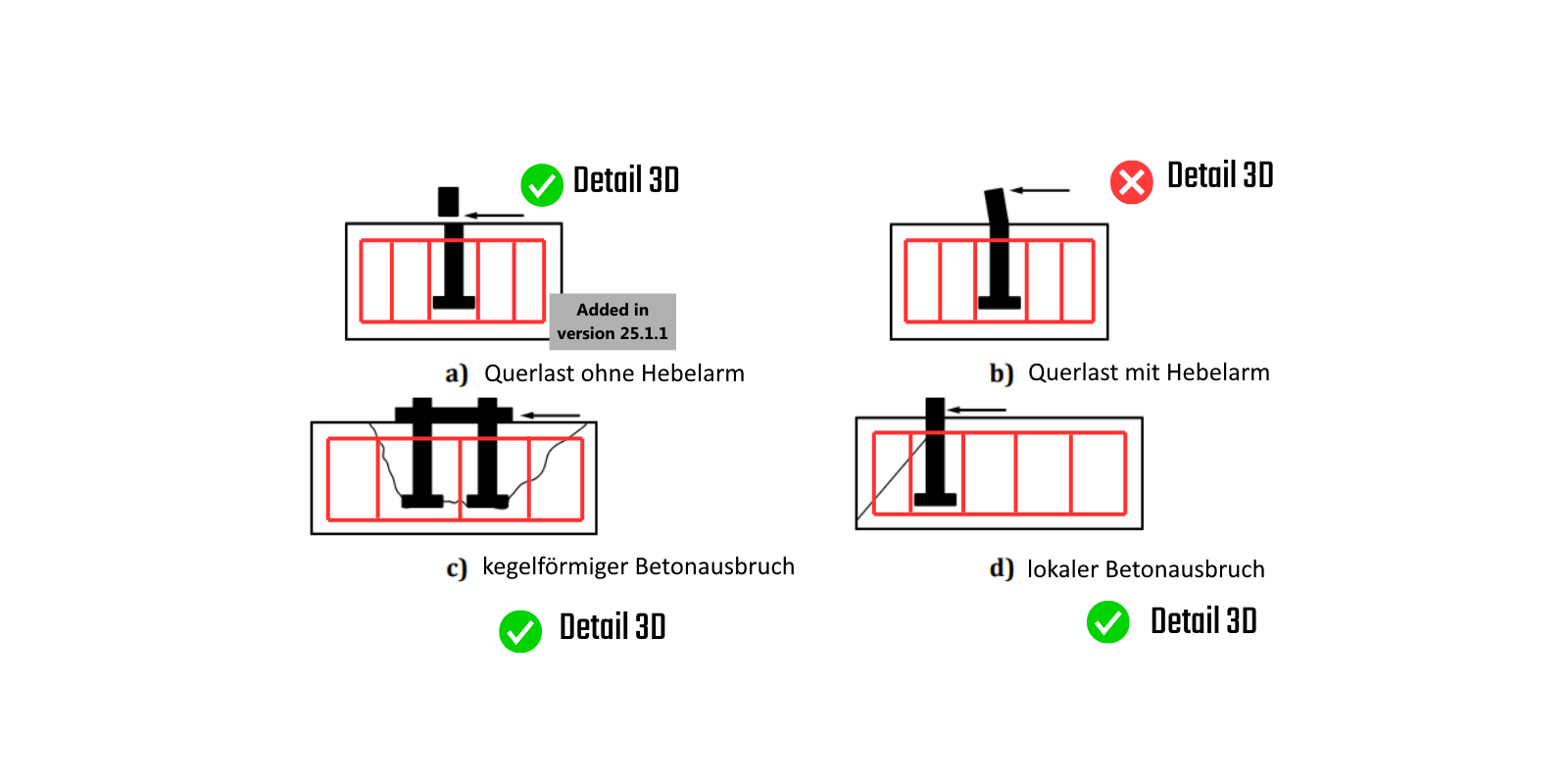 Detail 3D

Added in version 25.1.1

a) Querlast ohne Hebelarm

Detail 3D

b) Querlast mit Hebelarm

c) kegelförmiger Betonausbruch

Detail 3D

d) lokaler Betonausbruch

Detail 3D