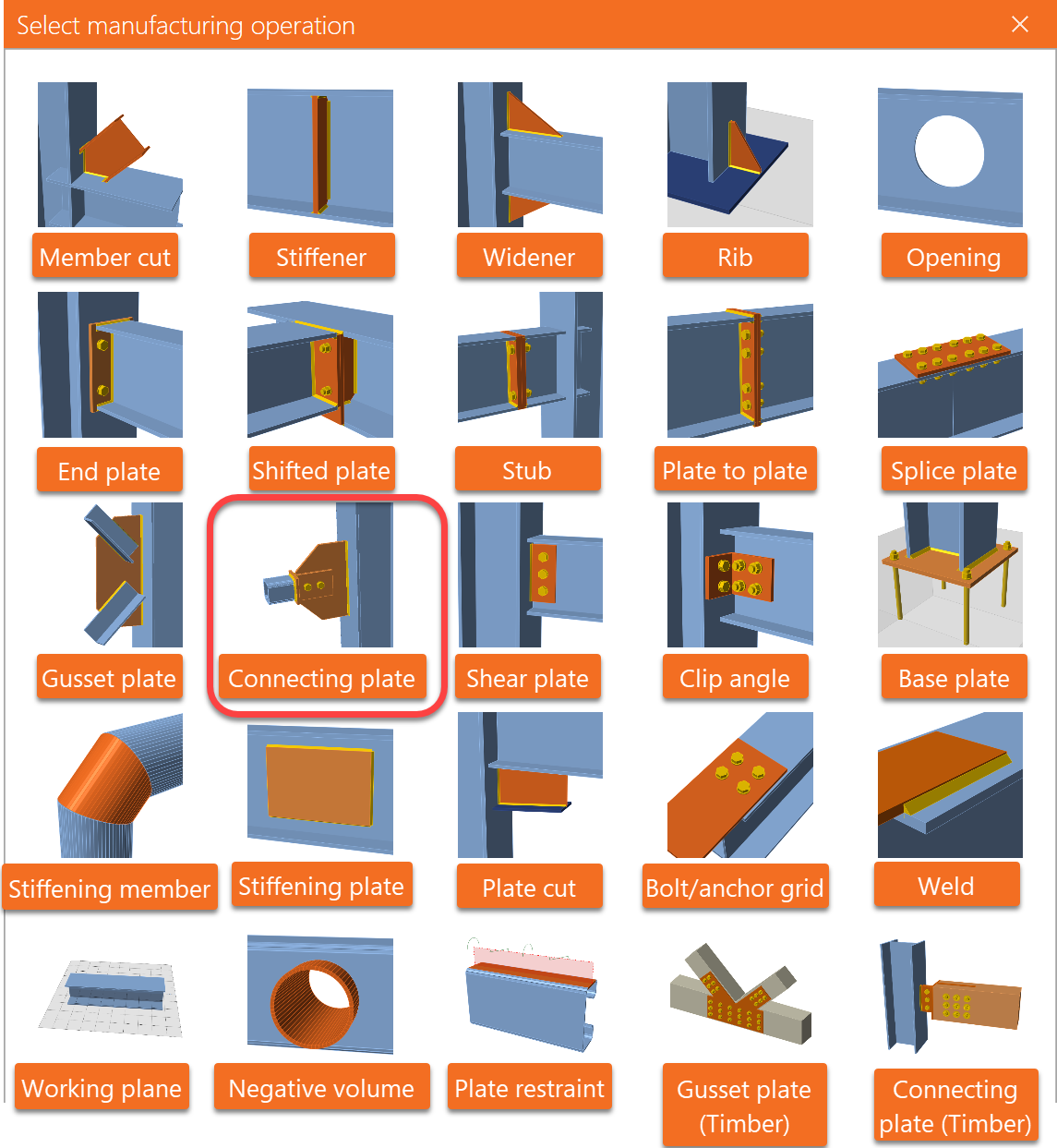 Select manufacturing operation

Member cut
Stiffener
Widener
Rib
Opening

End plate
Shifted plate
Stub
Plate to plate
Splice plate

Gusset plate
Connecting plate
Shear plate
Clip angle
Base plate

Stiffening member
Stiffening plate
Plate cut
Bolt/anchor grid
Weld

Working plane
Negative volume
Plate restraint
Gusset plate (Timber)
Connecting plate (Timber)