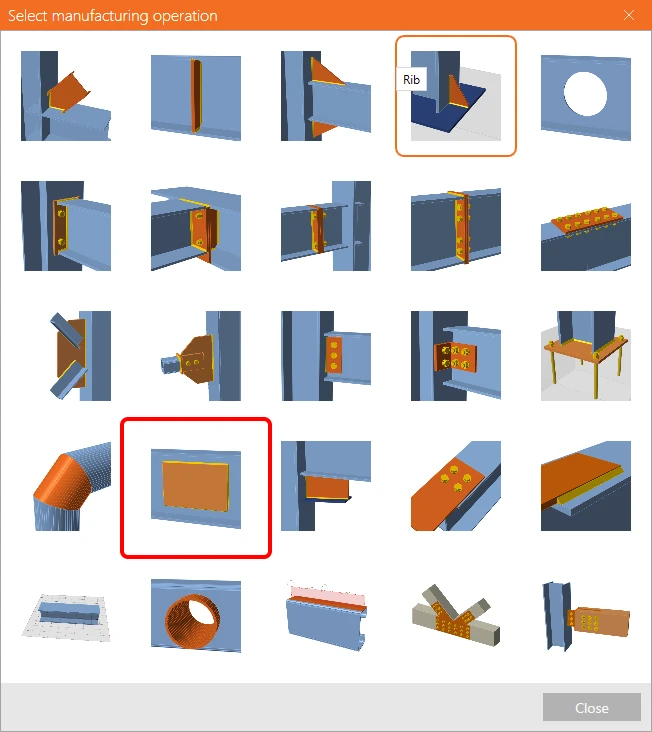 Select manufacturing operation

Rib

Close