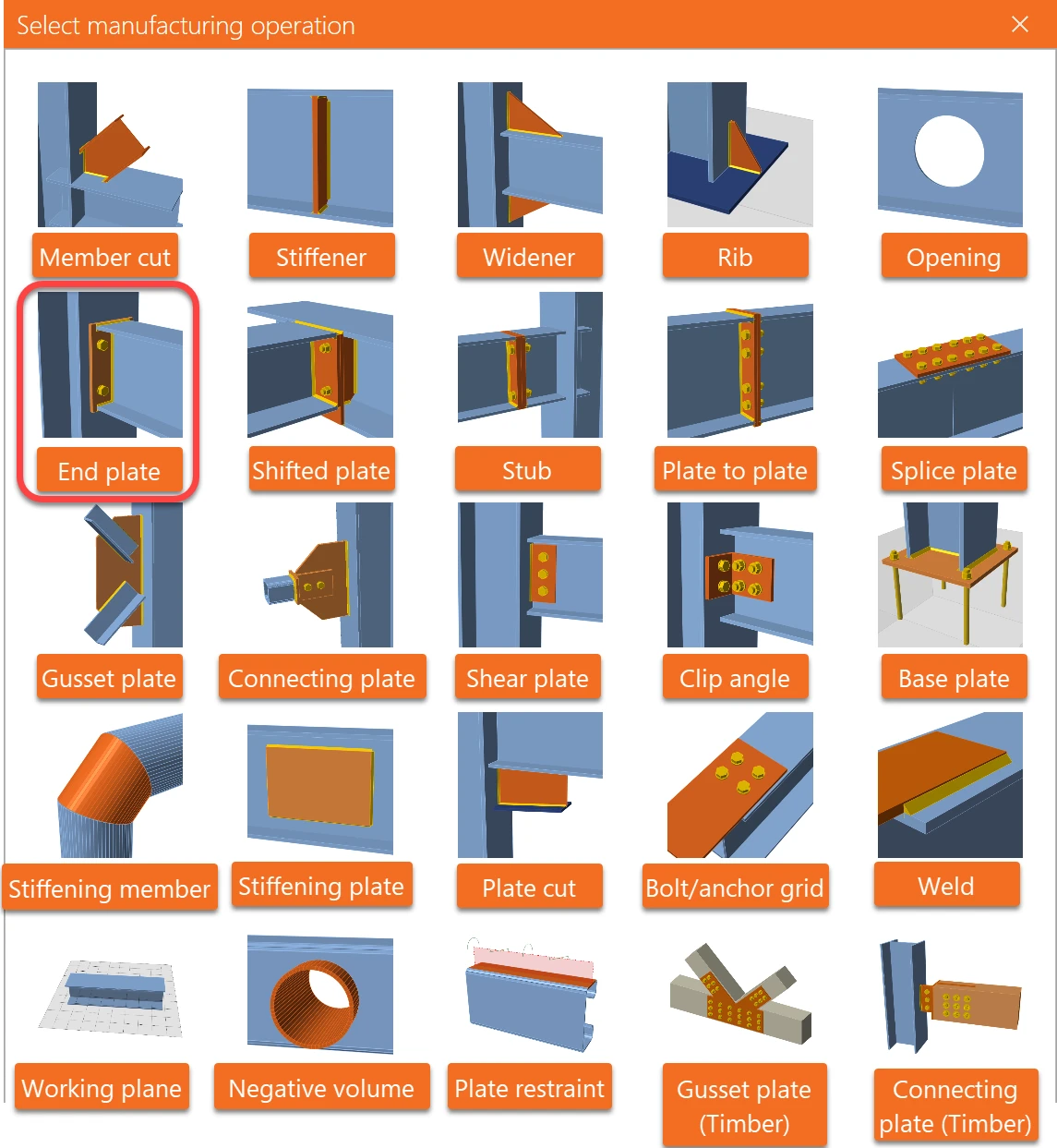 Select manufacturing operation

Member cut
Stiffener
Widener
Rib
Opening

End plate
Shifted plate
Stub
Plate to plate
Splice plate

Gusset plate
Connecting plate
Shear plate
Clip angle
Base plate

Stiffening member
Stiffening plate
Plate cut
Bolt/anchor grid
Weld

Working plane
Negative volume
Plate restraint
Gusset plate (Timber)
Connecting plate (Timber)