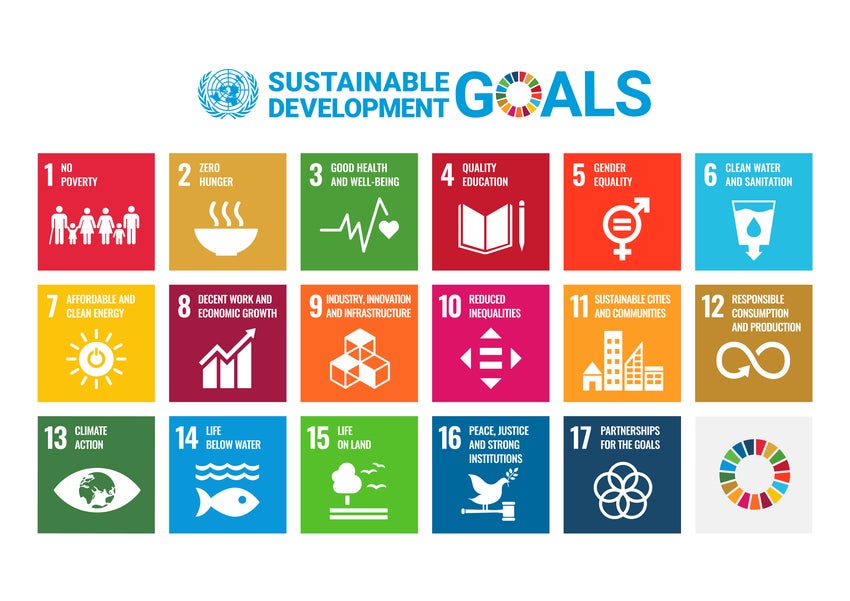 SUSTAINABLE DEVELOPMENT GOALS

1 NO POVERTY

2 ZERO HUNGER

3 GOOD HEALTH AND WELL-BEING

4 QUALITY EDUCATION

5 GENDER EQUALITY

6 CLEAN WATER AND SANITATION

7 AFFORDABLE AND CLEAN ENERGY

8 DECENT WORK AND ECONOMIC GROWTH

9 INDUSTRY, INNOVATION AND INFRASTRUCTURE

10 REDUCED INEQUALITIES

11 SUSTAINABLE CITIES AND COMMUNITIES

12 RESPONSIBLE CONSUMPTION AND PRODUCTION

13 CLIMATE ACTION

14 LIFE BELOW WATER

15 LIFE ON LAND

16 PEACE, JUSTICE AND STRONG INSTITUTIONS

17 PARTNERSHIPS FOR THE GOALS