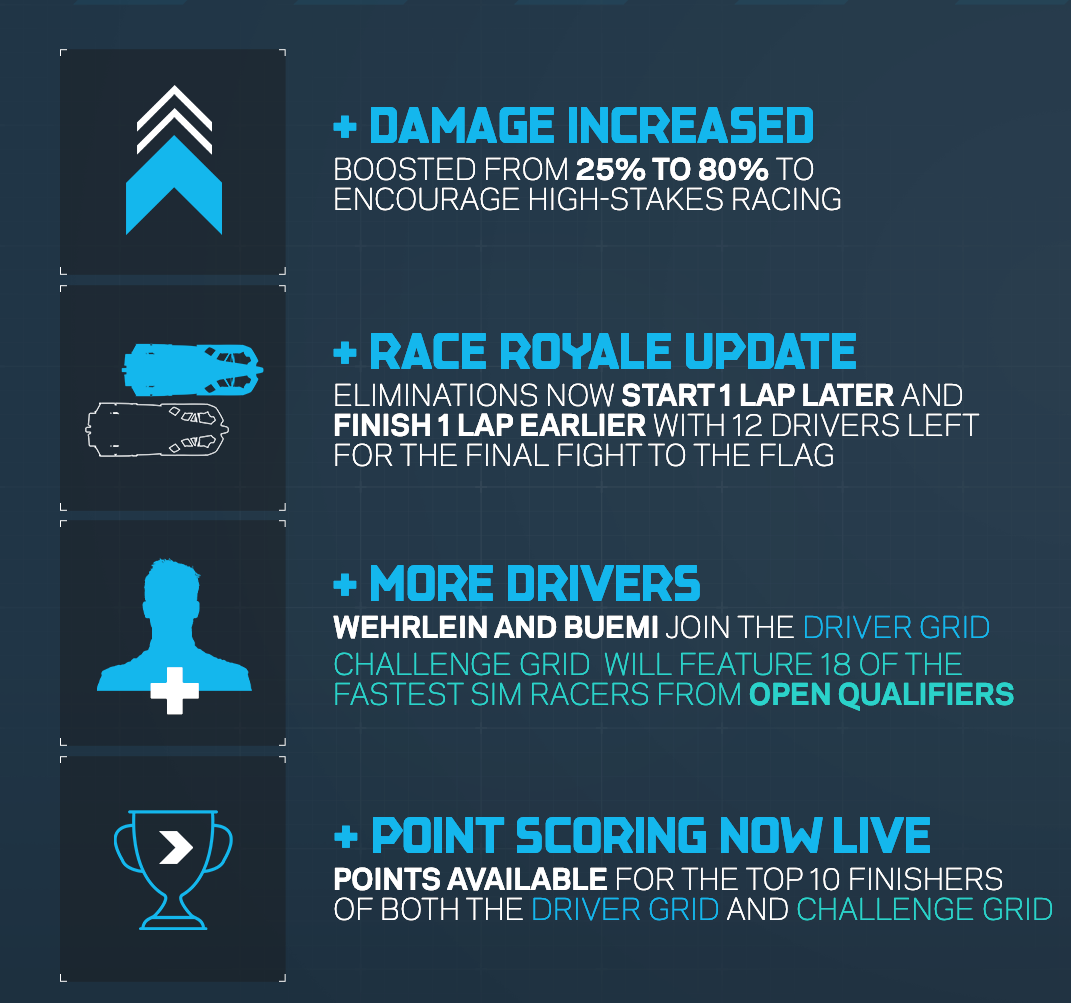 + DAMAGE INCREASED
BOOSTED FROM 25% TO 80% TO ENCOURAGE HIGH-STAKES RACING

+ RACE ROYALE UPDATE
ELIMINATIONS NOW START 1 LAP LATER AND FINISH 1 LAP EARLIER WITH 12 DRIVERS LEFT FOR THE FINAL FIGHT TO THE FLAG

+ MORE DRIVERS
WEHRLEIN AND BUEMI JOIN THE DRIVER GRID
CHALLENGE GRID WILL FEATURE 18 OF THE FASTEST SIM RACERS FROM OPEN QUALIFIERS

+ POINT SCORING NOW LIVE
POINTS AVAILABLE FOR THE TOP 10 FINISHERS OF BOTH THE DRIVER GRID AND CHALLENGE GRID