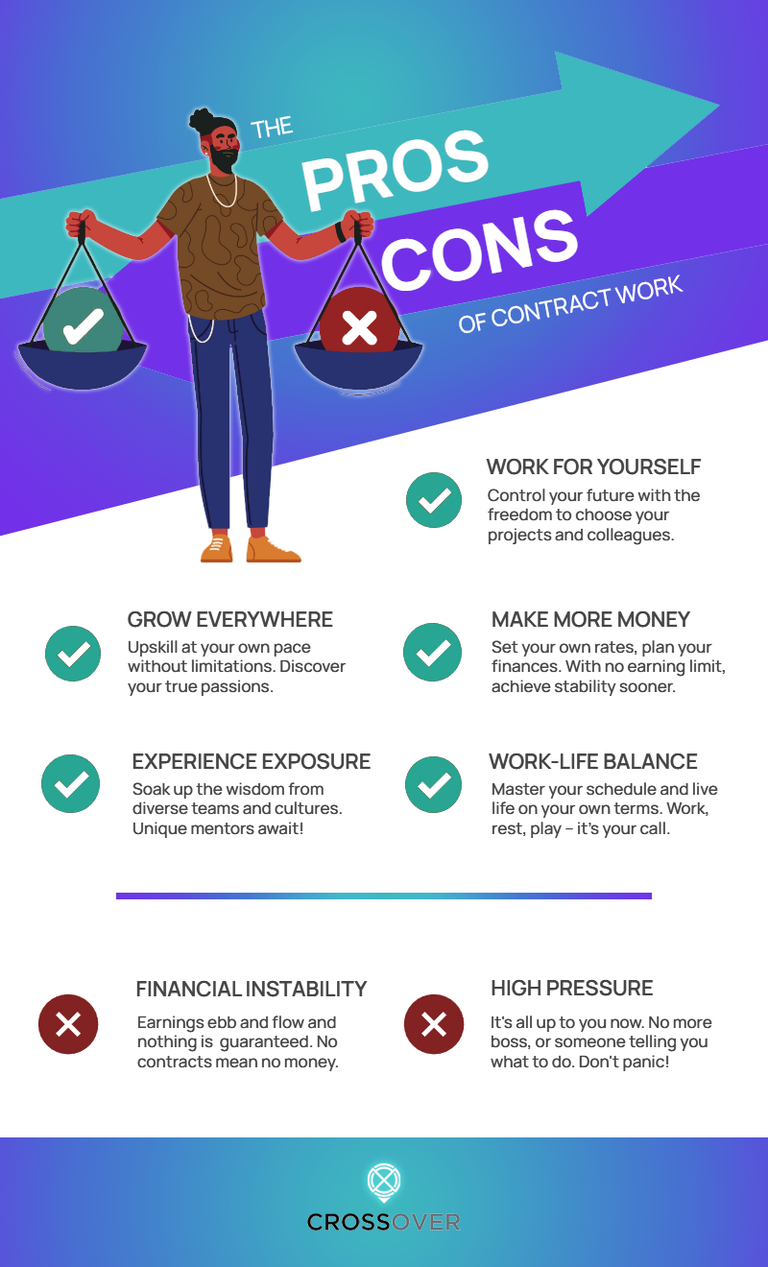 THE PROS CONS OF CONTRACT WORK

WORK FOR YOURSELF
Control your future with the freedom to choose your projects and colleagues.

GROW EVERYWHERE
Upskill at your own pace without limitations. Discover your true passions.

MAKE MORE MONEY
Set your own rates, plan your finances. With no earning limit, achieve stability sooner.

EXPERIENCE EXPOSURE
Soak up the wisdom from diverse teams and cultures. Unique mentors await!

WORK-LIFE BALANCE
Master your schedule and live life on your own terms. Work, rest, play – it's your call.

FINANCIAL INSTABILITY
Earnings ebb and flow and nothing is guaranteed. No contracts mean no money.

HIGH PRESSURE
It's all up to you now. No more boss, or someone telling you what to do. Don't panic!

CROSSOVER