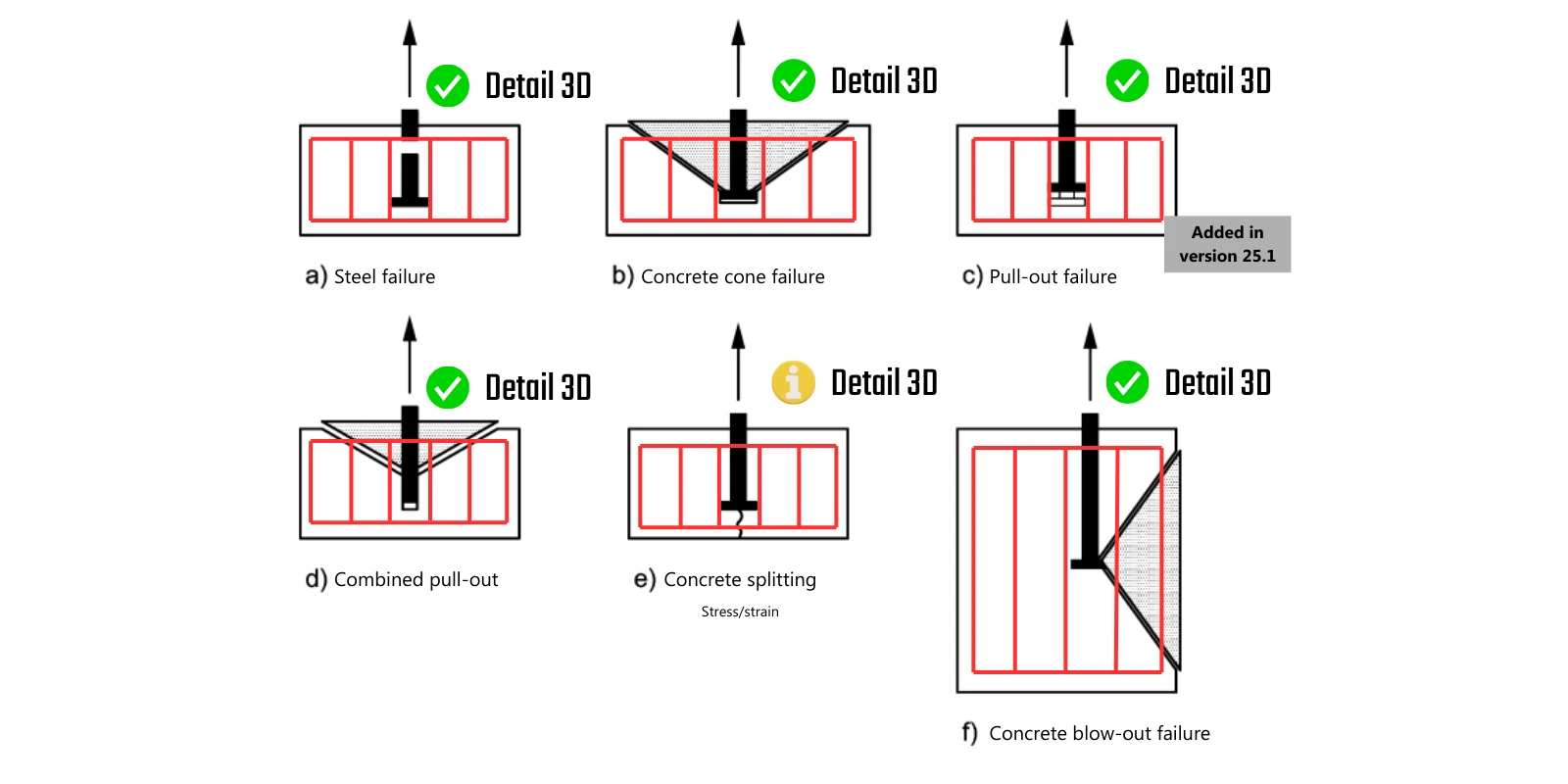 Detail 3D

a) Steel failure

Detail 3D

b) Concrete cone failure

Detail 3D

Added in version 25.1

c) Pull-out failure

Detail 3D

d) Combined pull-out

Detail 3D

e) Concrete splitting

Stress/strain

Detail 3D

f) Concrete blow-out failure