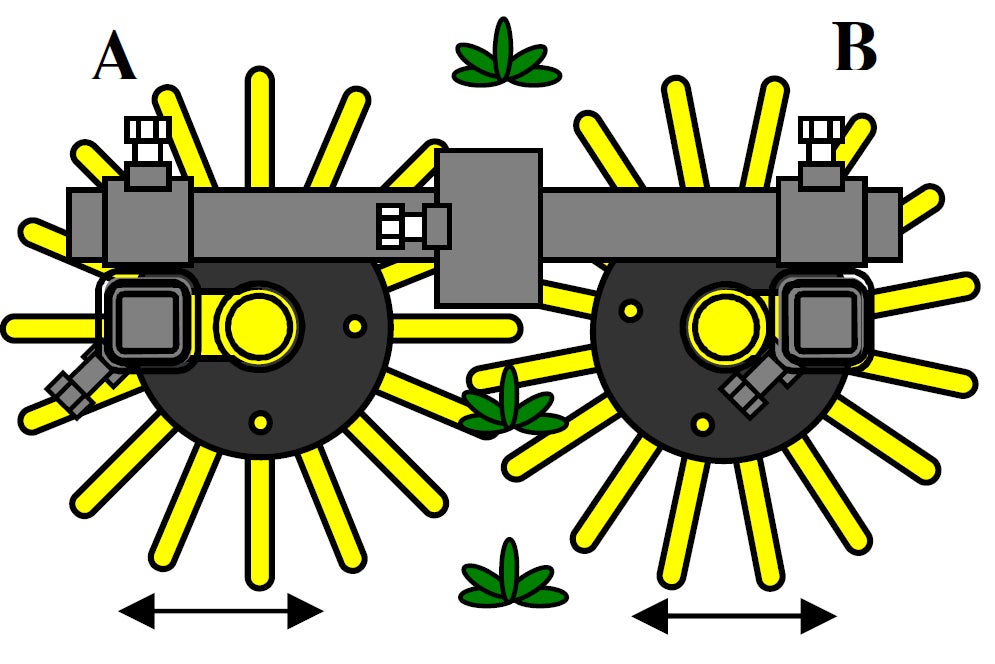 A

B