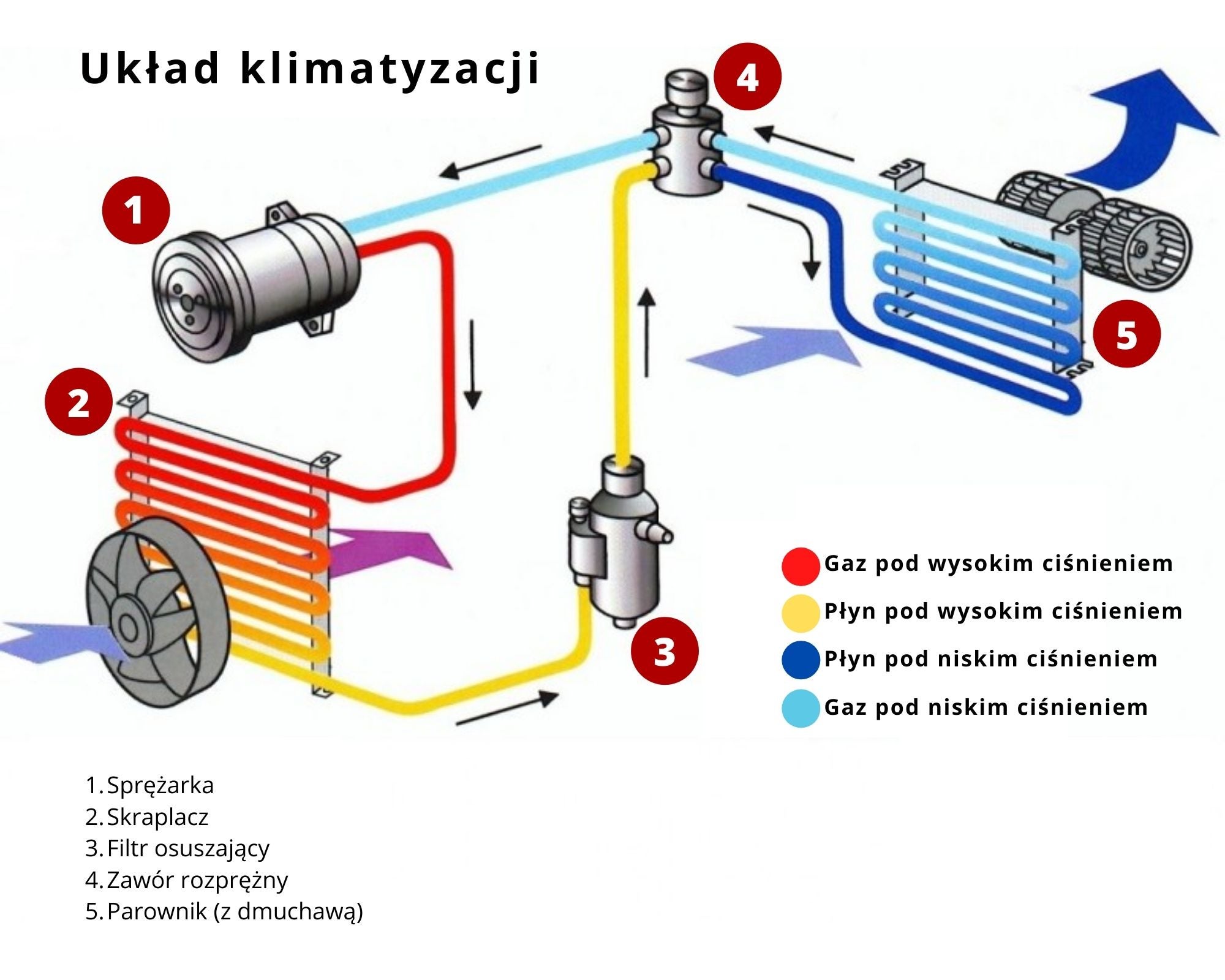 Układ klimatyzacji

4

1

5

2

3

Gaz pod wysokim ciśnieniem
Płyn pod wysokim ciśnieniem
Płyn pod niskim ciśnieniem
Gaz pod niskim ciśnieniem

1. Sprężarka
2. Skraplacz
3. Filtr osuszający
4. Zawór rozprężny
5. Parownik (z dmuchawą)