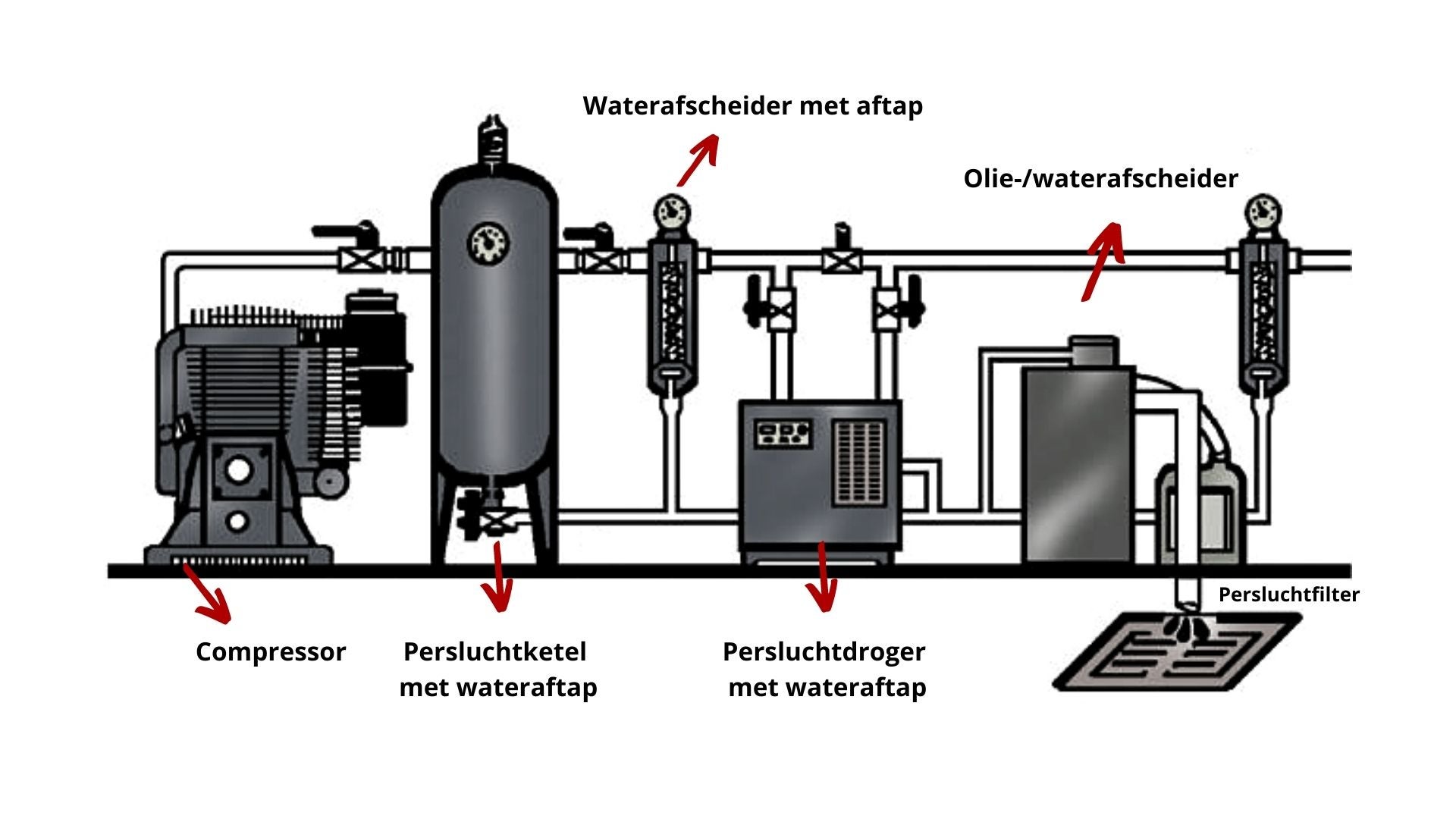 Waterafscheider met aftap

Olie-/waterafscheider

Persluchtfilter

Compressor

Persluchtketel met wateraftap

Persluchtdroger met wateraftap