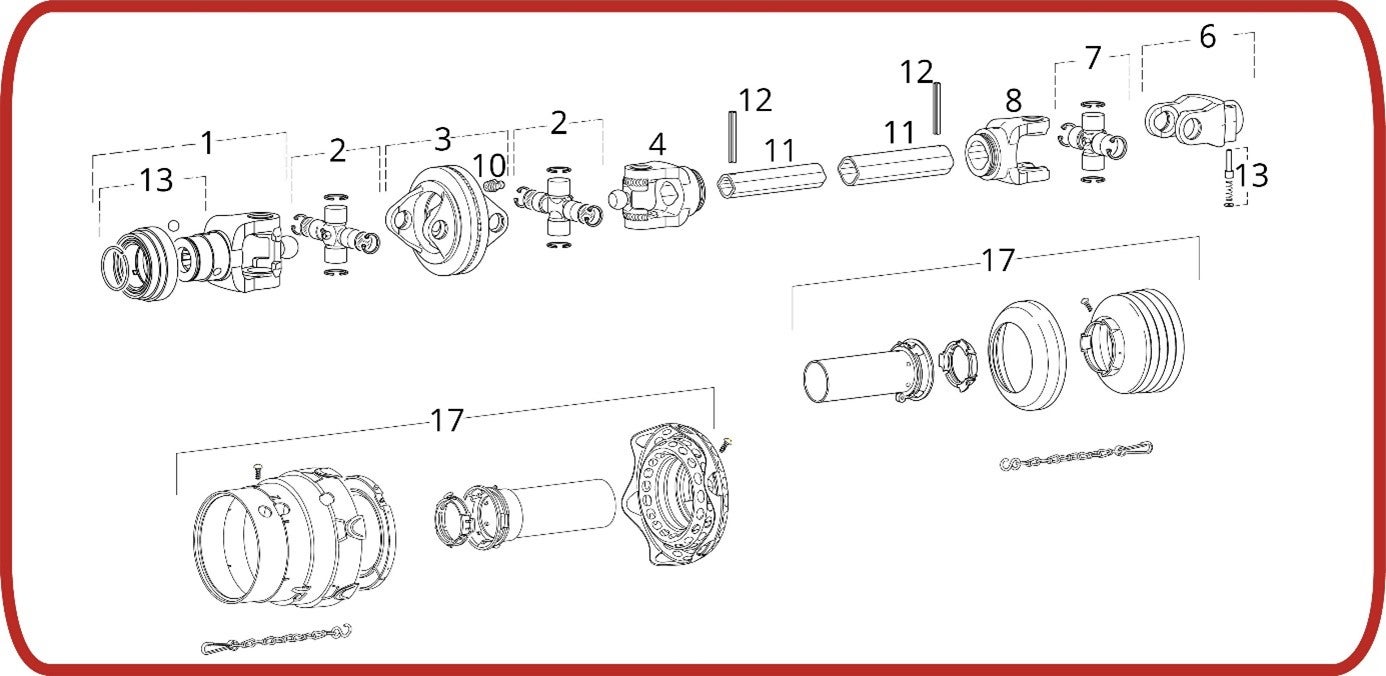 1
13
2
3
10
2
4
12
11
11
12
8
7
6
13
17
17