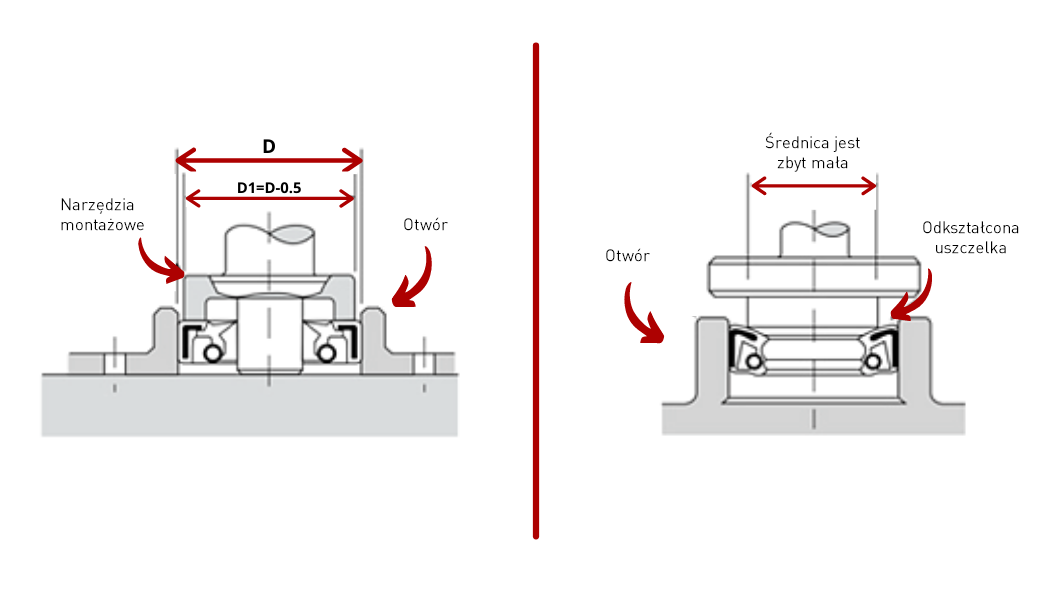 D

D1=D-0.5

Narzędzia montażowe

Otwór

Średnica jest zbyt mała

Otwór

Odkształcona uszczelka