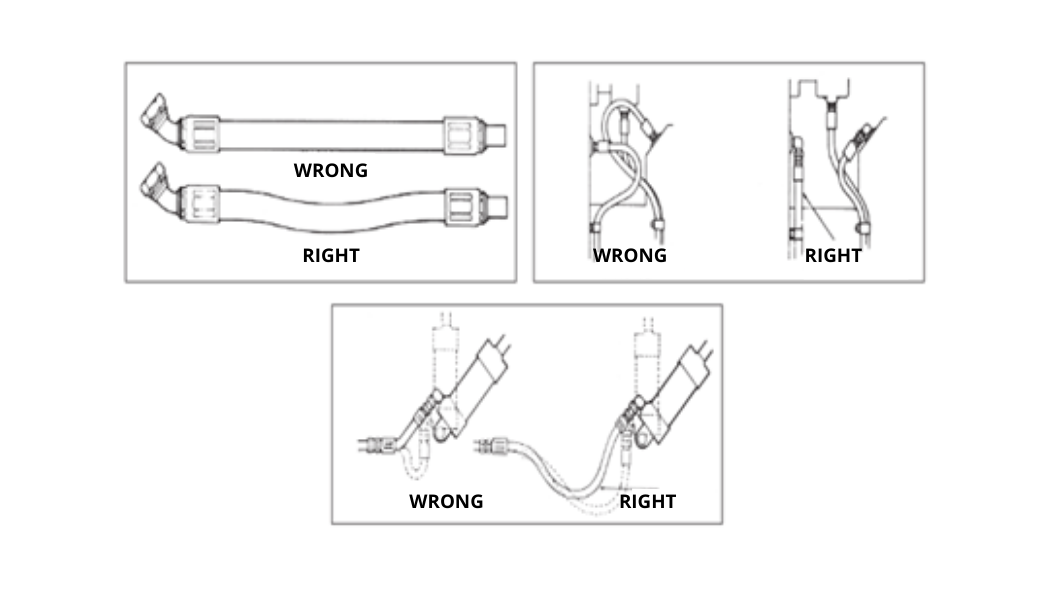 WRONG

RIGHT

WRONG

RIGHT

WRONG

RIGHT