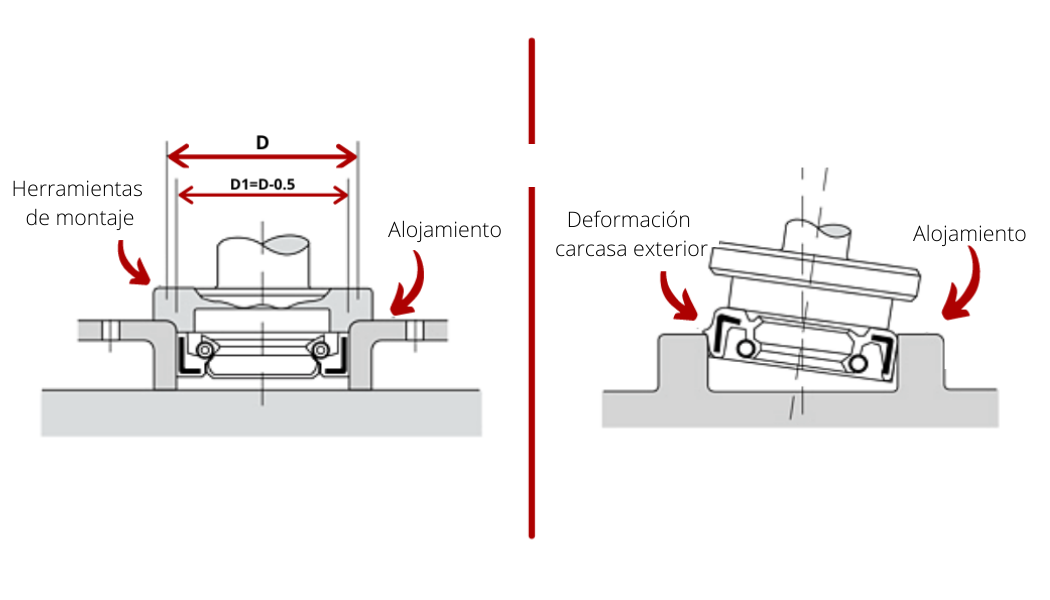 D

D1=D-0.5

Herramientas de montaje

Alojamiento

Deformación carcasa exterior

Alojamiento