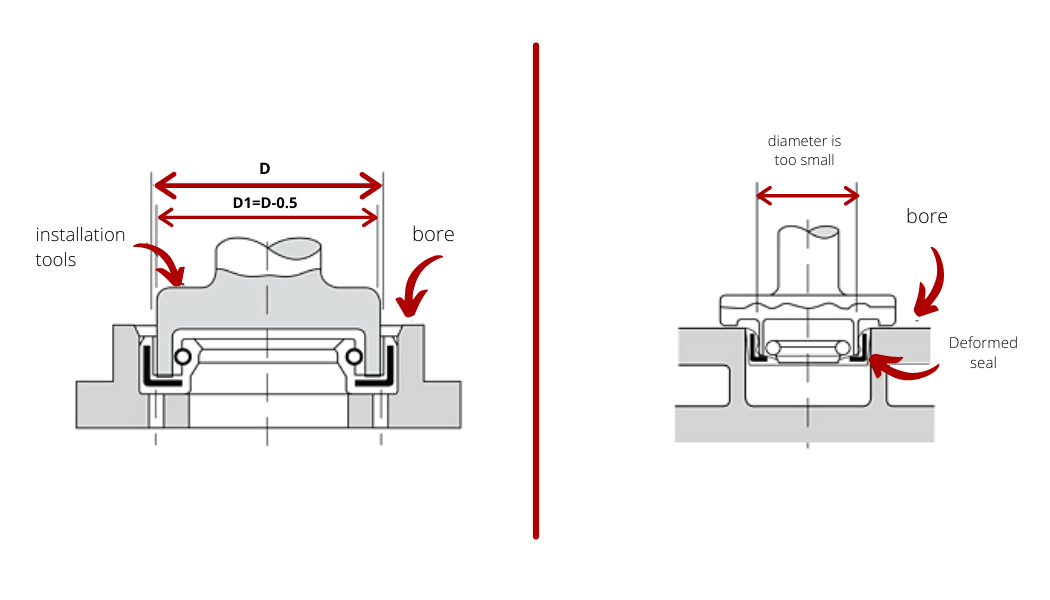 D

D1=D-0.5

installation tools

bore

diameter is too small

bore

Deformed seal