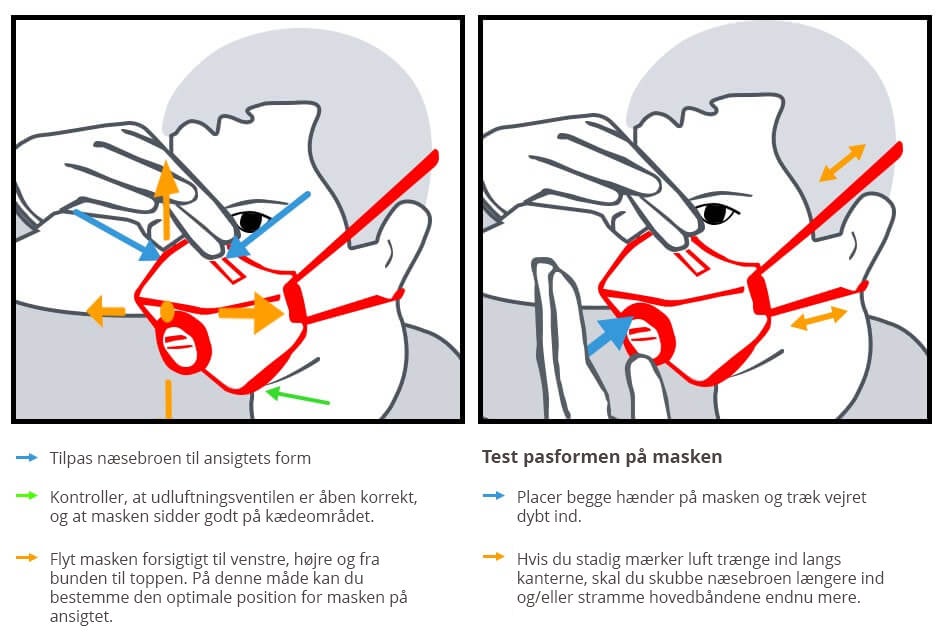 Tilpas næsebroen til ansigtets form

Kontroller, at udluftningsventilen er åben korrekt, og at masken sidder godt på kædeområdet.

Flyt masken forsigtigt til venstre, højre og fra bunden til toppen. På denne måde kan du bestemme den optimale position for masken på ansigtet.

Test pasformen på masken

Placer begge hænder på masken og træk vejret dybt ind.

Hvis du stadig mærker luft trænge ind langs kanterne, skal du skubbe næsebroen længere ind og/eller stramme hovedbåndene endnu mere.