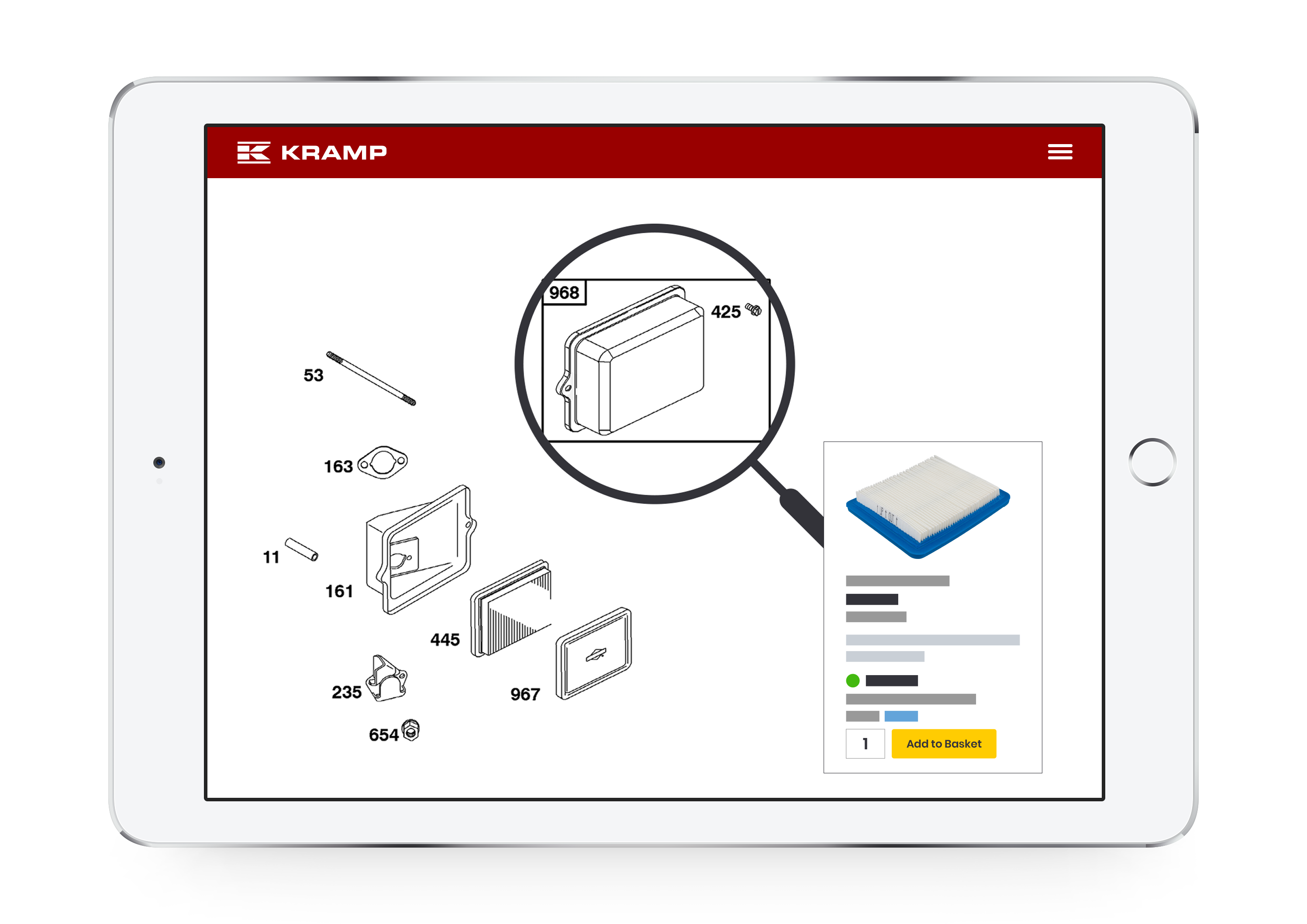 KRAMP

968
425
53
163
11
161
445
235
967
654

1
Add to Basket