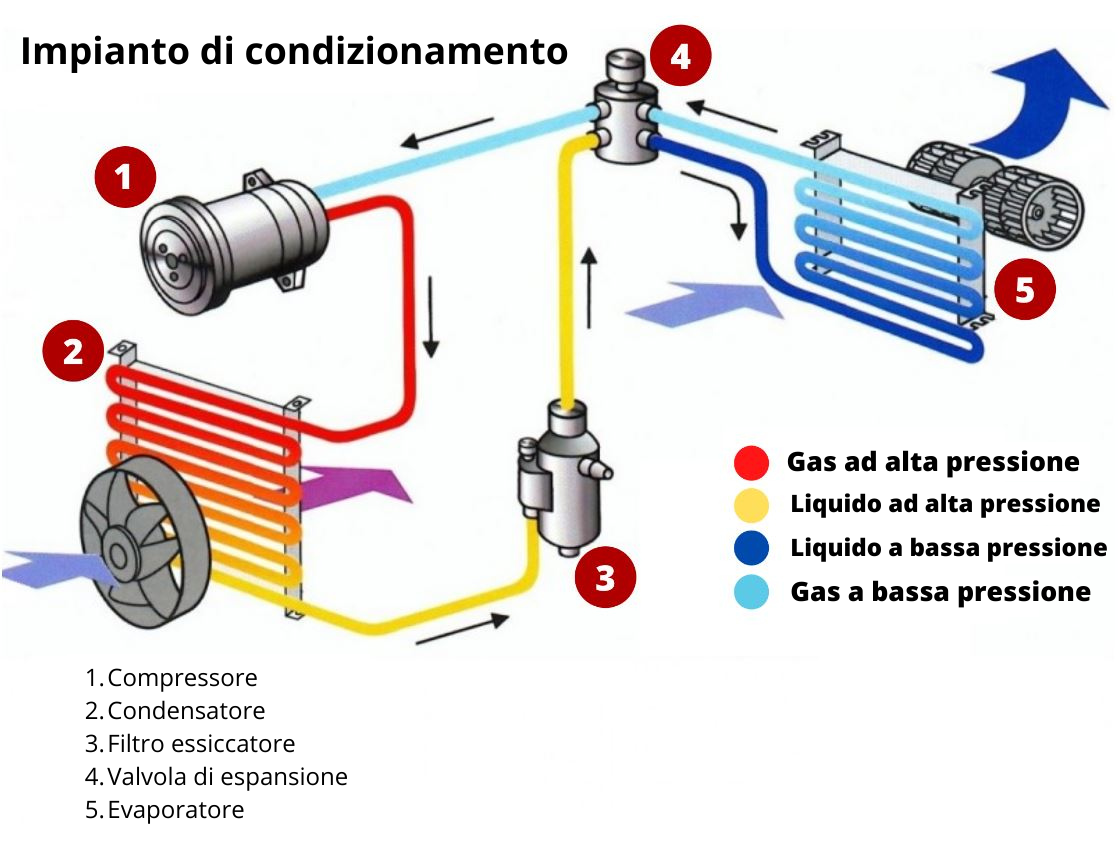 Impianto di condizionamento

4

1

5

2

3

Gas ad alta pressione
Liquido ad alta pressione
Liquido a bassa pressione
Gas a bassa pressione

1. Compressore
2. Condensatore
3. Filtro essiccatore
4. Valvola di espansione
5. Evaporatore