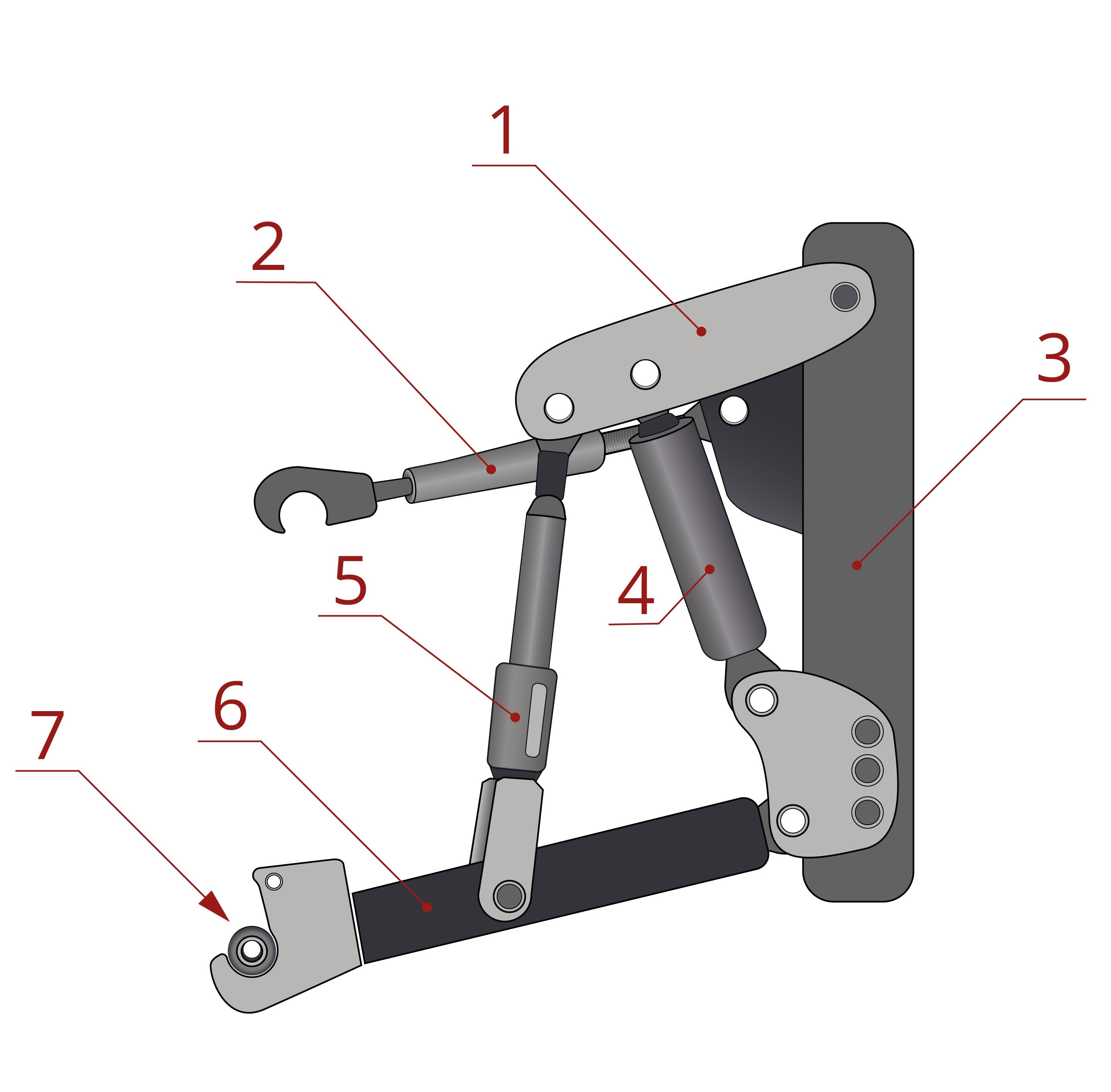 1
2
3
5
4
6
7