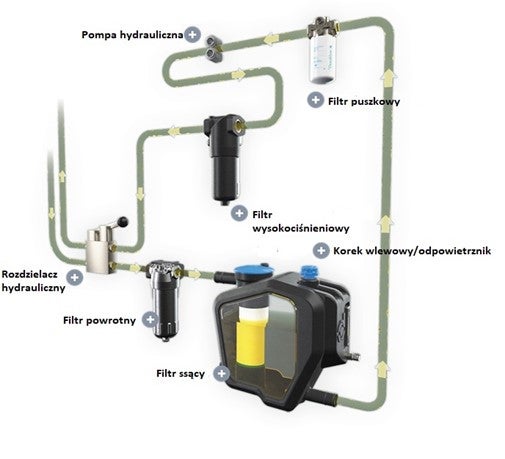 Pompa hydrauliczna

Filtr puszkowy

Filtr wysokociśnieniowy

Korek wlewowy/odpowietrznik

Rozdzielacz hydrauliczny

Filtr powrotny

Filtr ssący