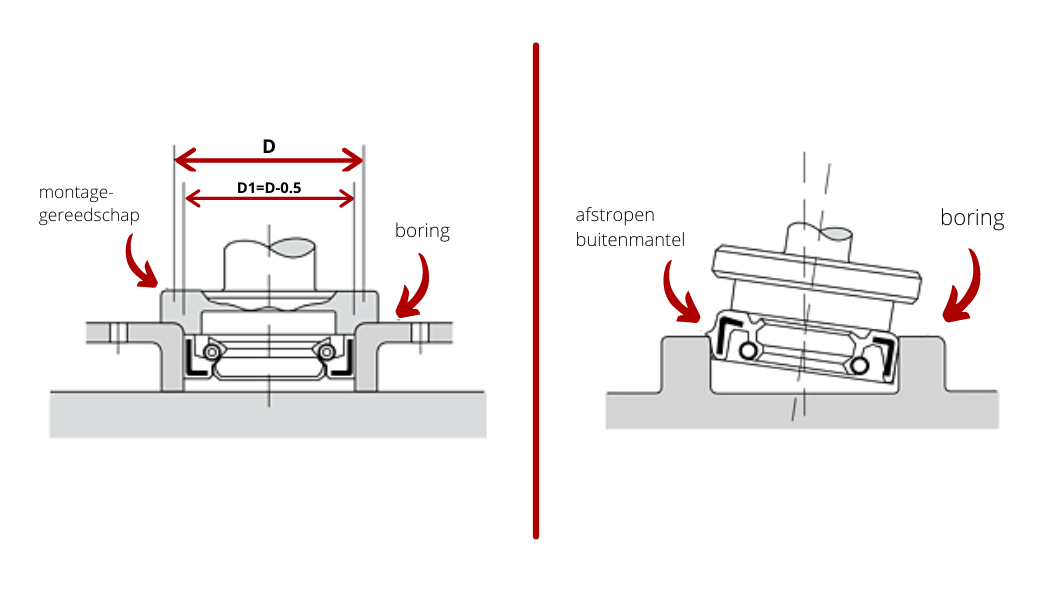 D

D1=D-0.5

montage-gereedschap

boring

afstropen buitenmantel

boring