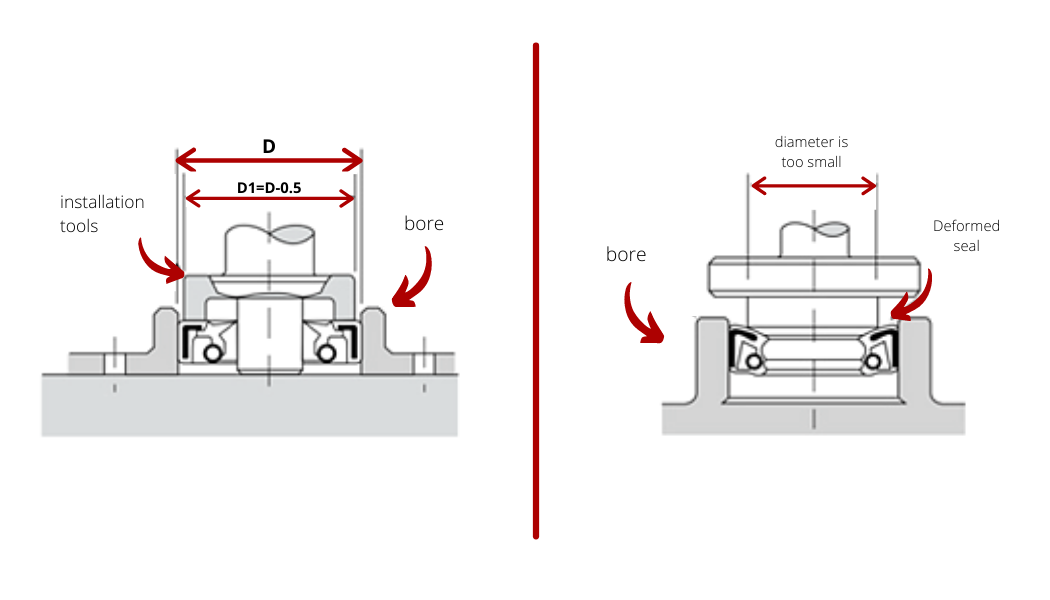 D

D1=D-0.5

installation tools

bore

diameter is too small

Deformed seal

bore