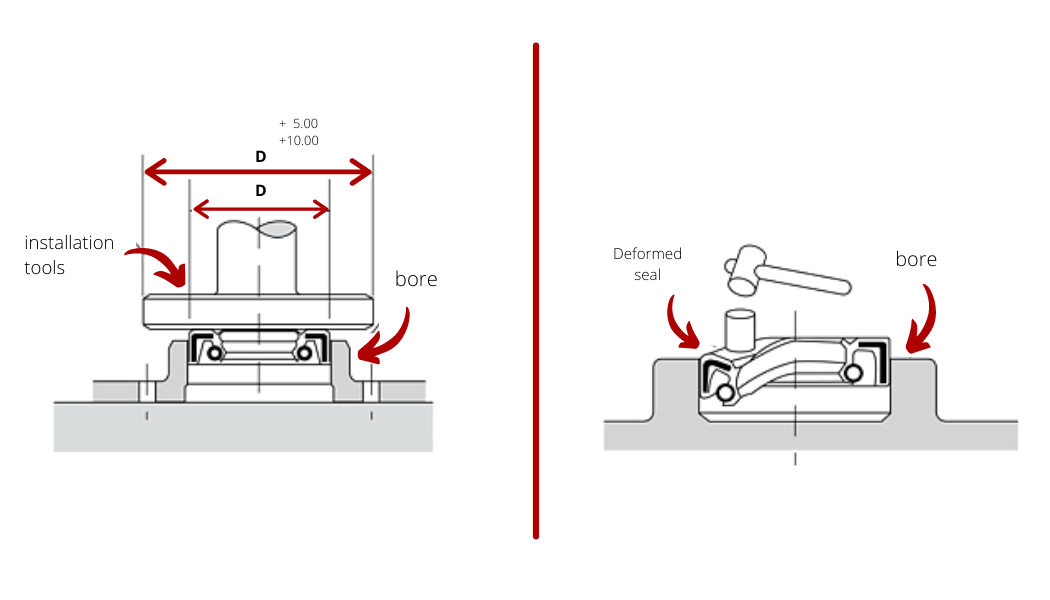 + 5.00
+10.00

D

D

installation tools

bore

Deformed seal

bore