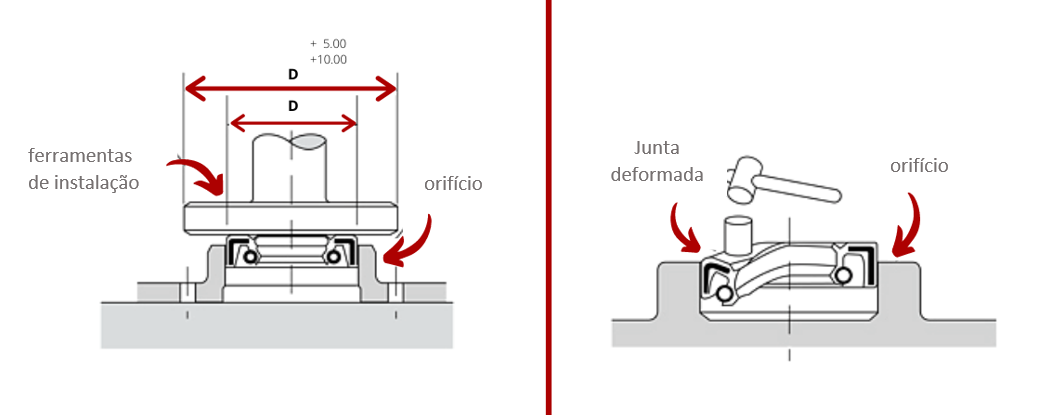 + 5.00
+10.00

D

D

ferramentas de instalação

orifício

Junta deformada

orifício