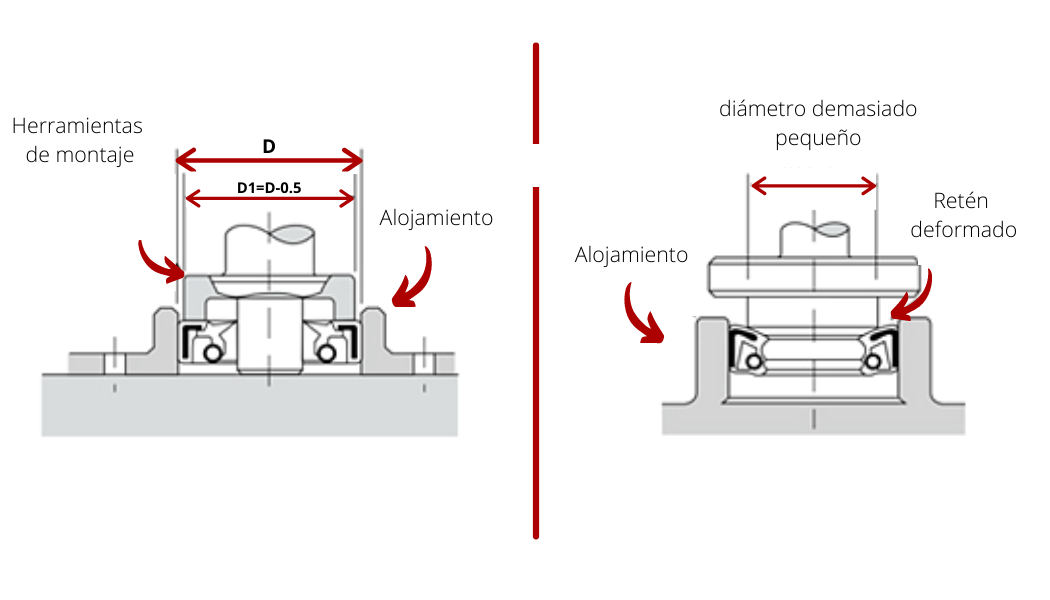 Herramientas de montaje

D

D1=D-0.5

Alojamiento

diámetro demasiado pequeño

Retén deformado

Alojamiento