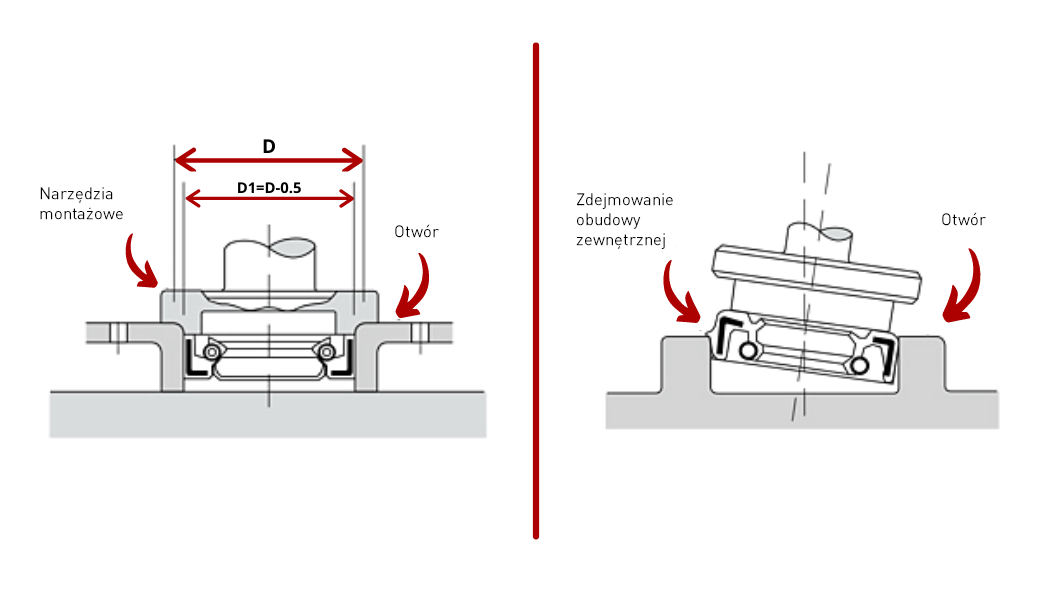 D

D1=D-0.5

Narzędzia montażowe

Otwór

Zdejmowanie obudowy zewnętrznej

Otwór