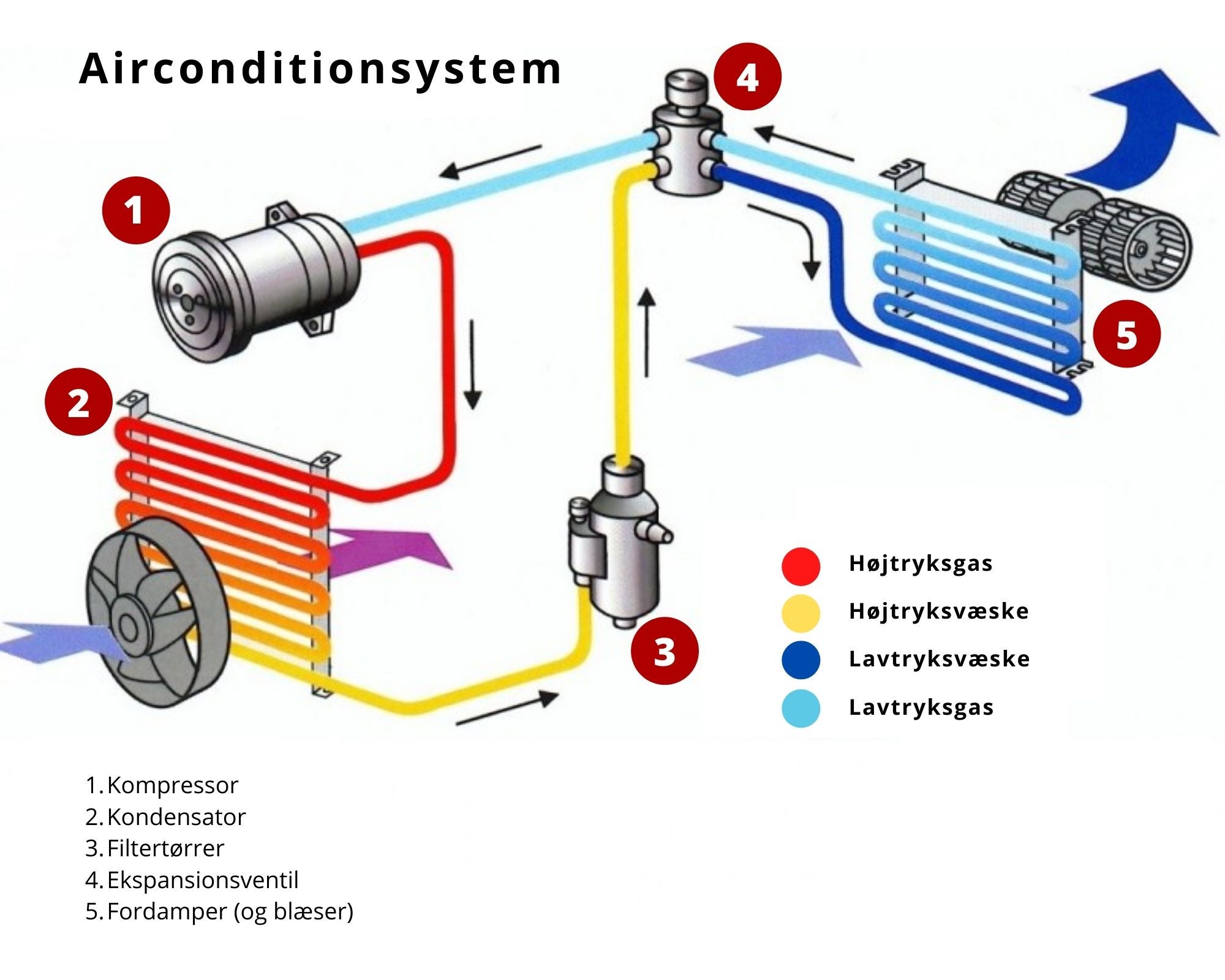 Airconditionsystem

4

1

5

2

3

Højtryksgas

Højtryksvæske

Lavtryksvæske

Lavtryksgas

1. Kompressor
2. Kondensator
3. Filtertørrer
4. Ekspansionsventil
5. Fordamper (og blæser)